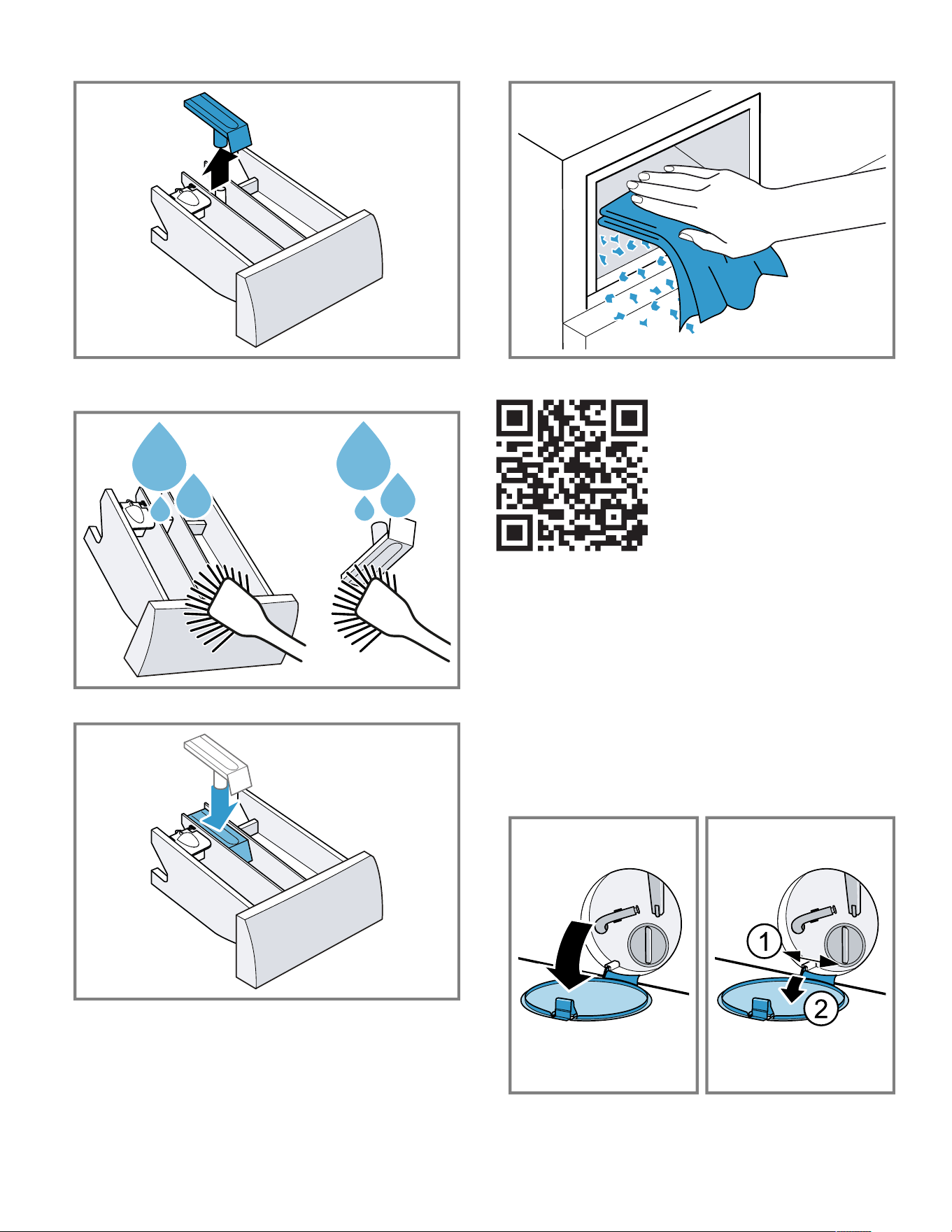 1

2