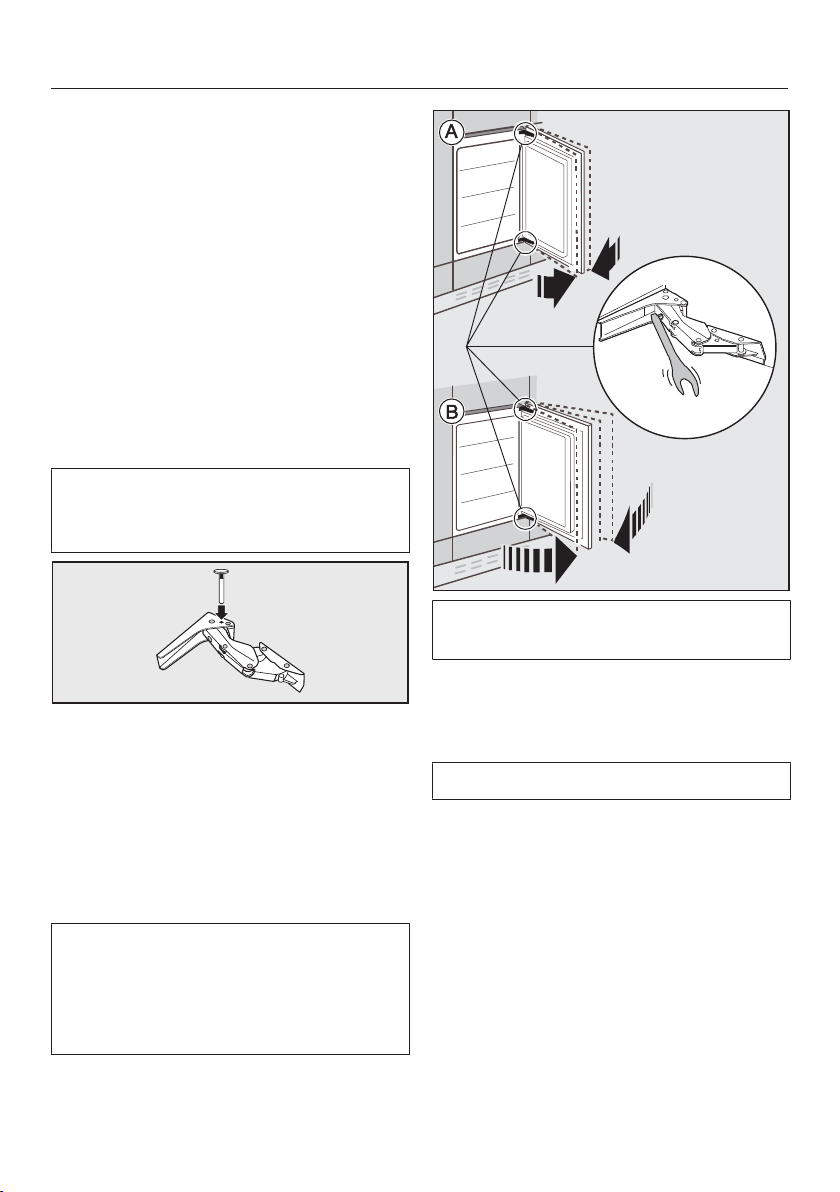 A

B