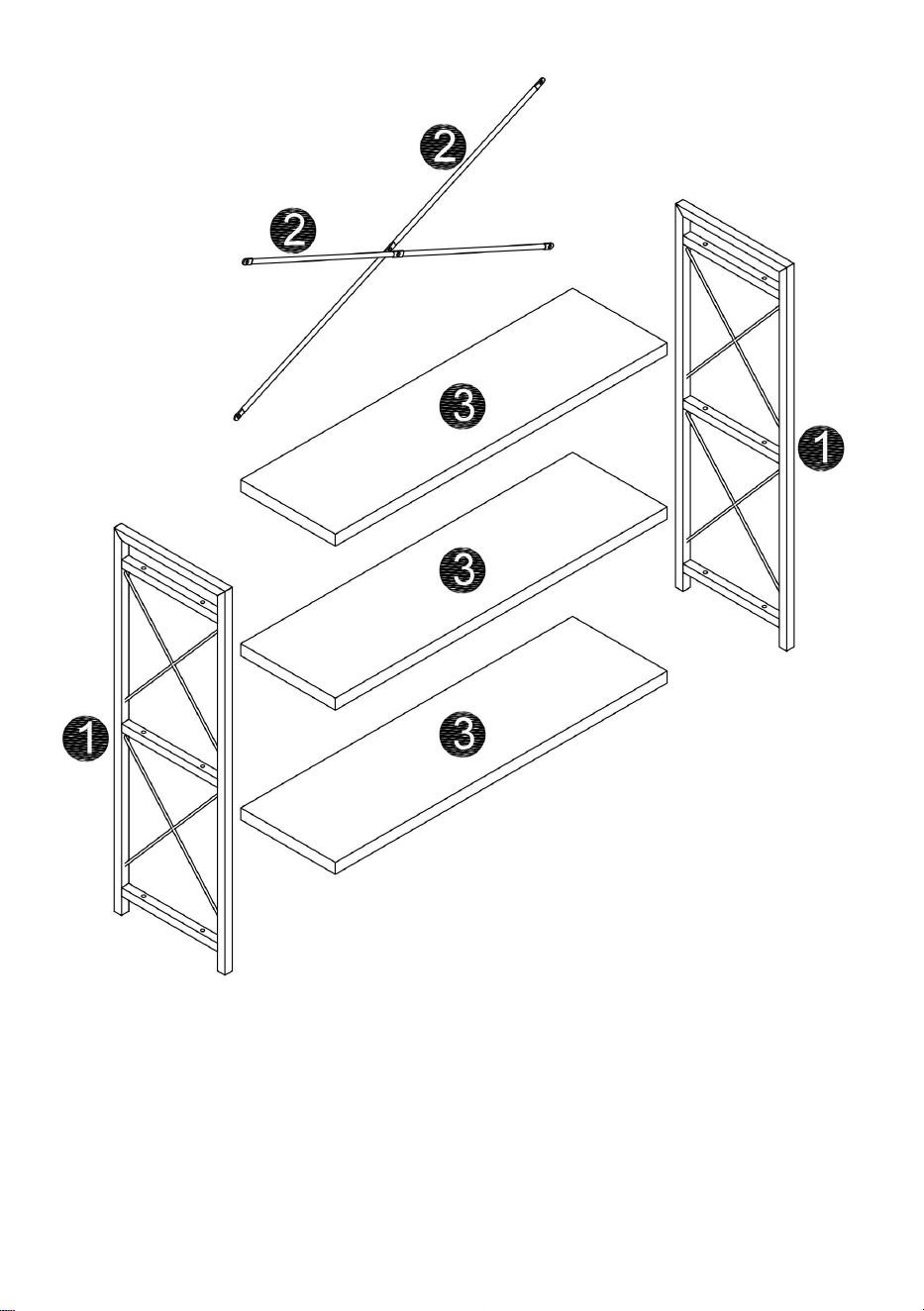 2
2
3
1
3
1
3