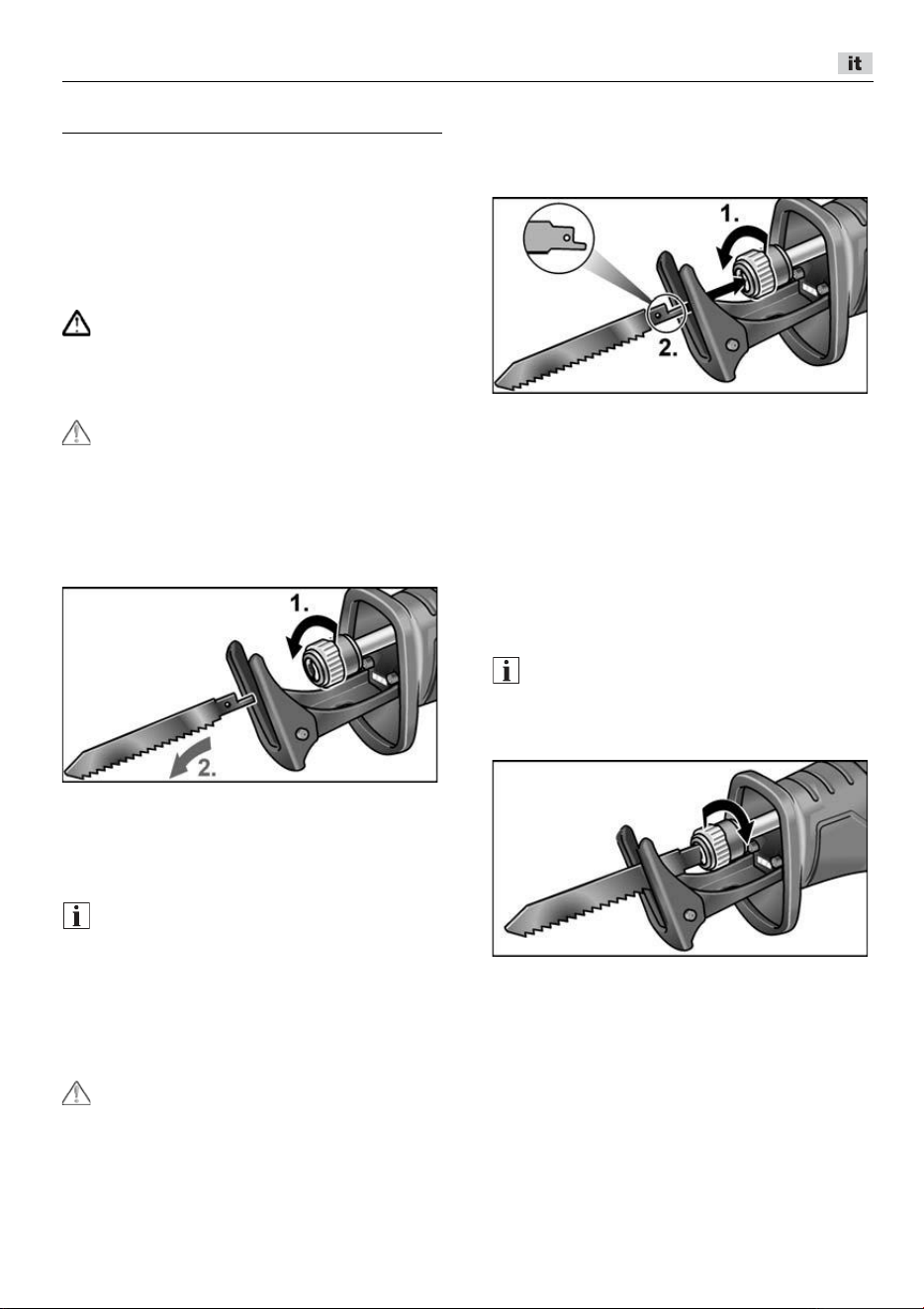 it

1.

2.

1.

2.