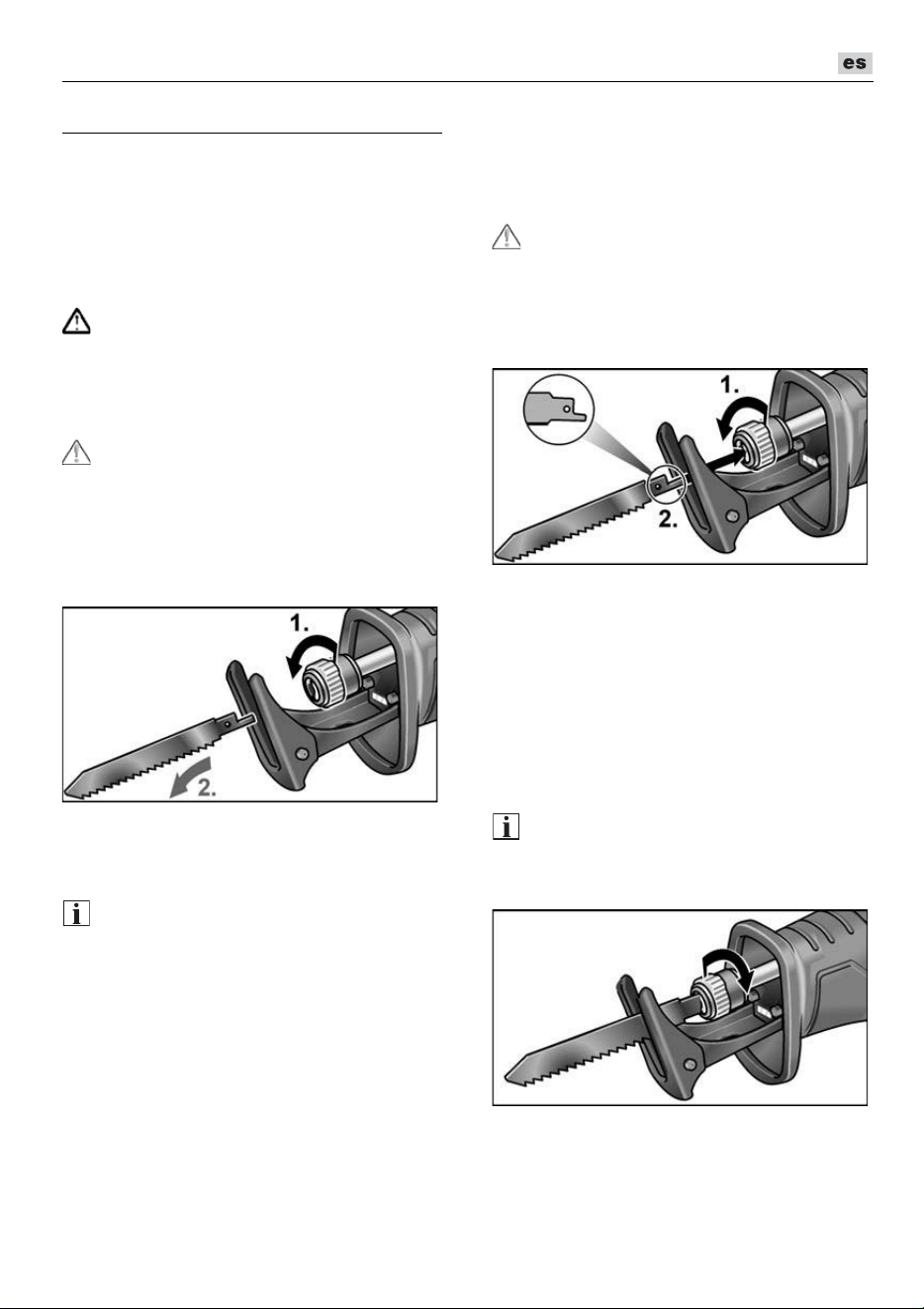 es

1.

2.

1.

2.