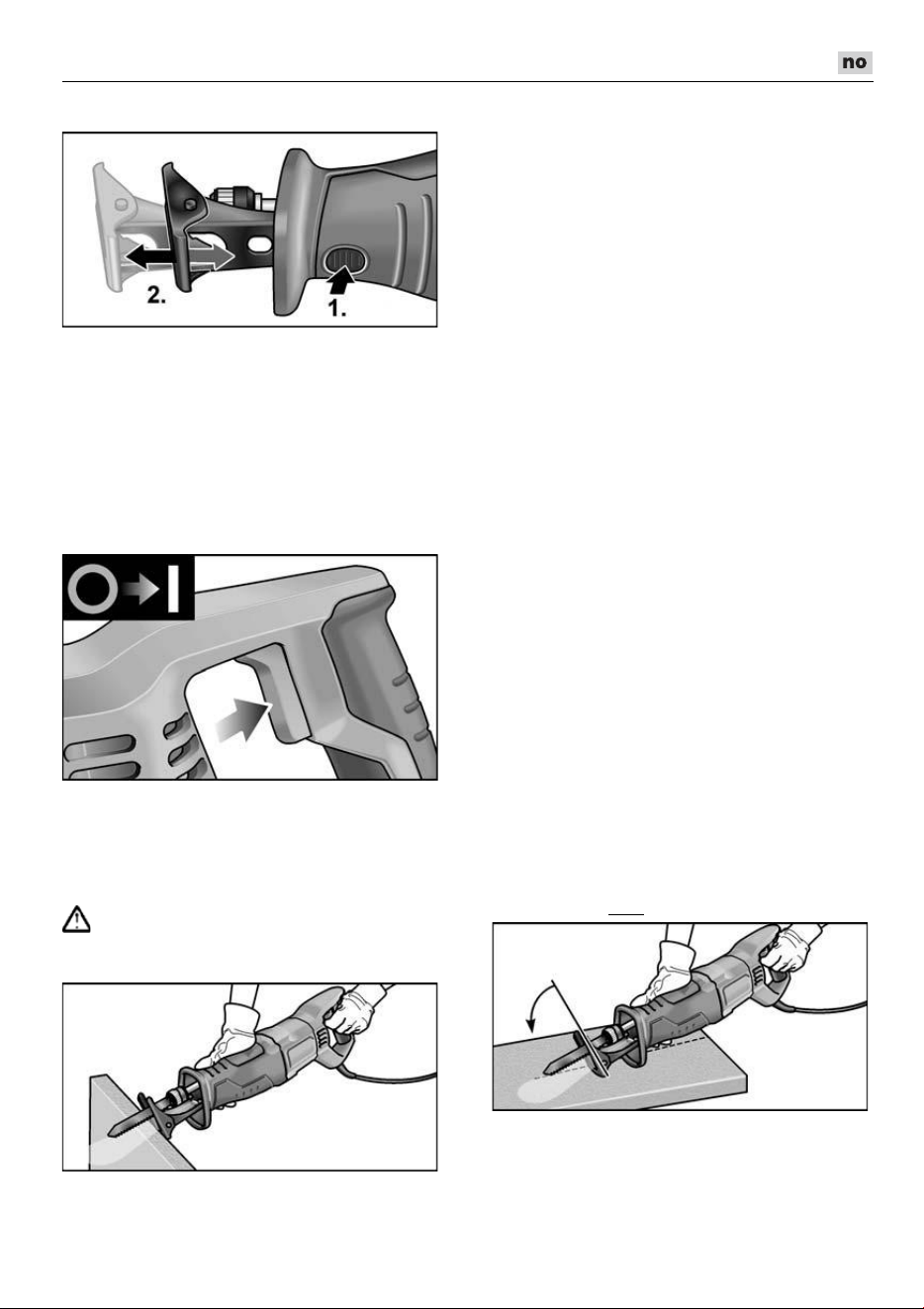 no

2.

1.