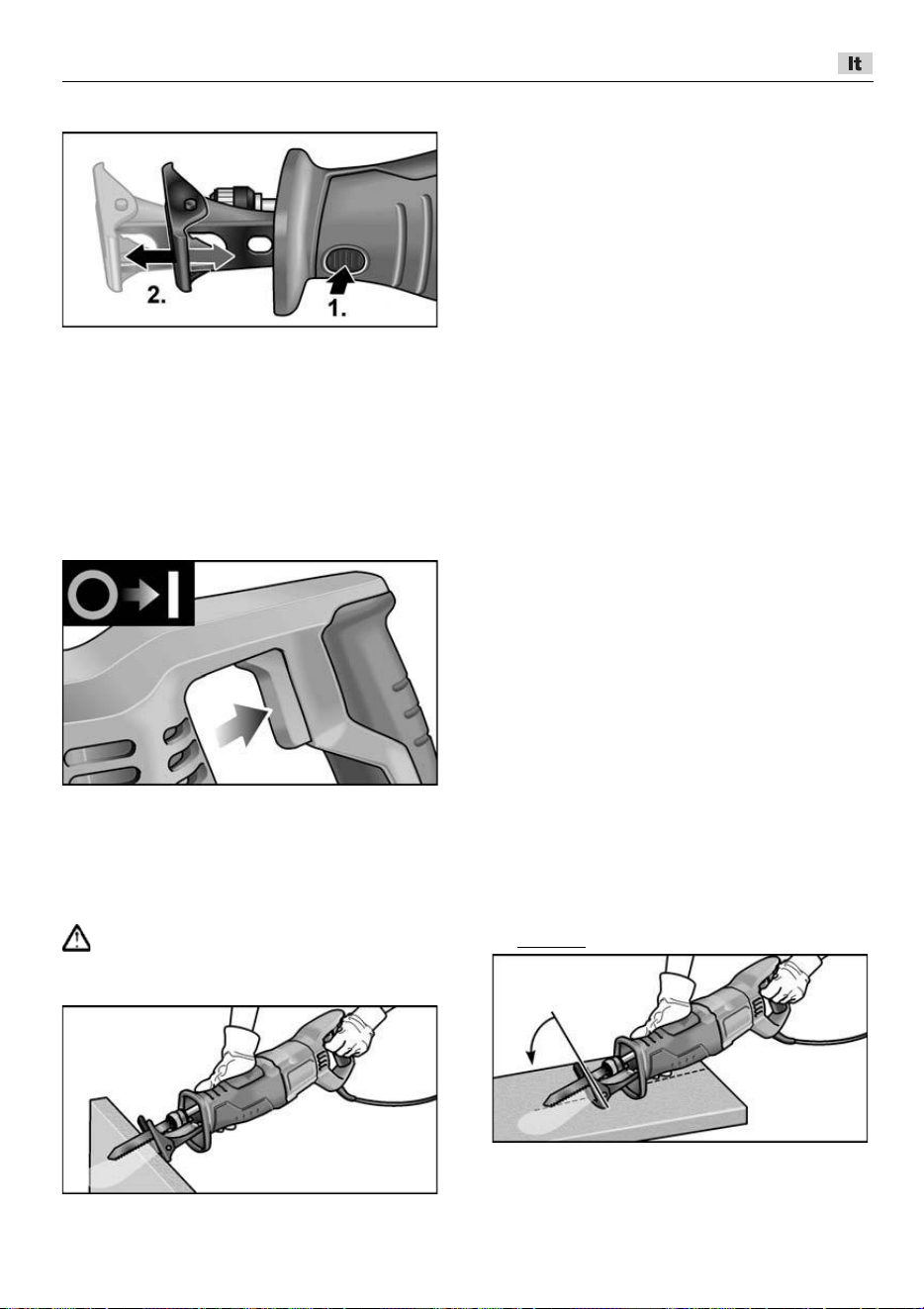 It

2.

1.