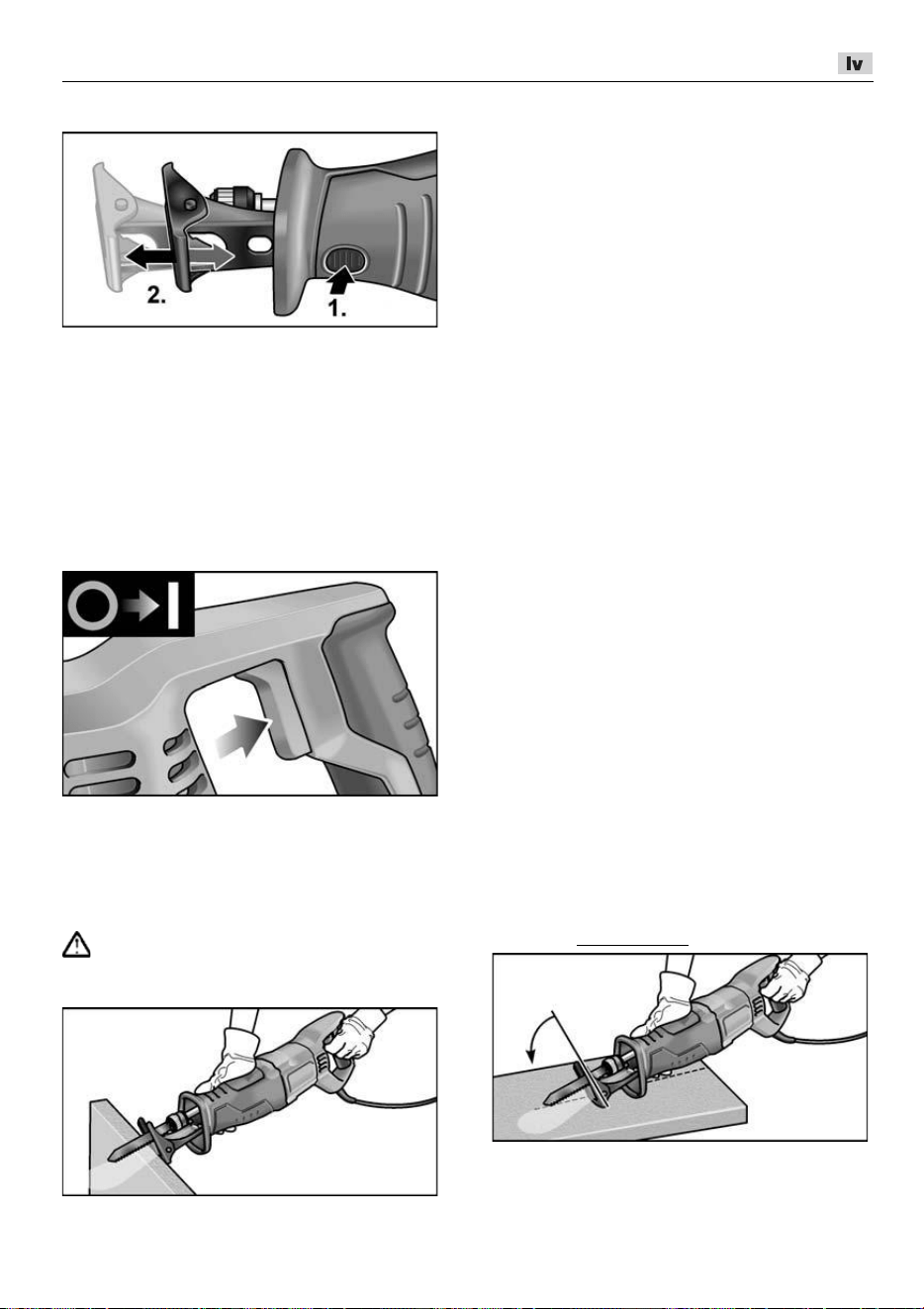 lv

2.

1.