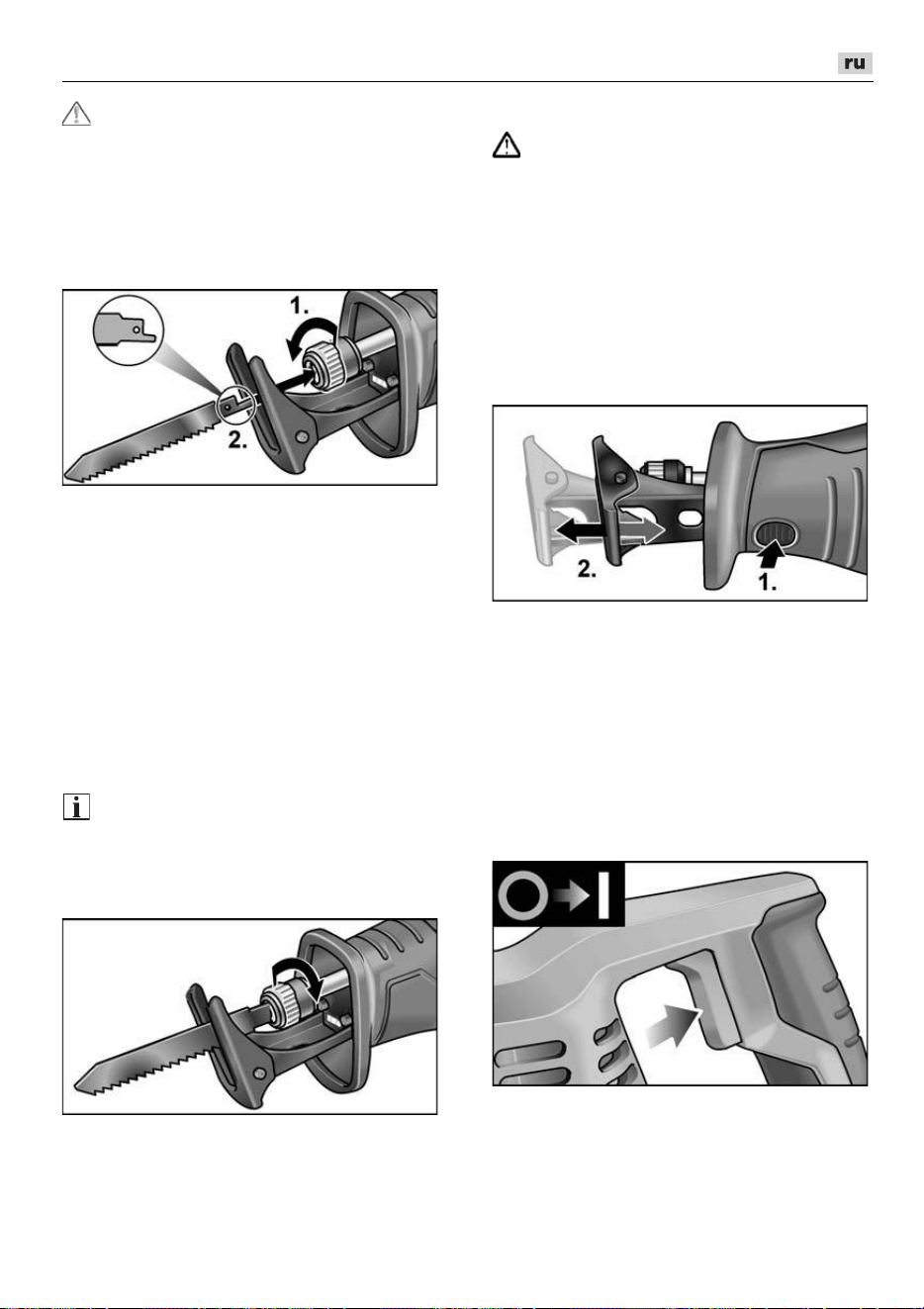 ru

1.

2.

2.

1.