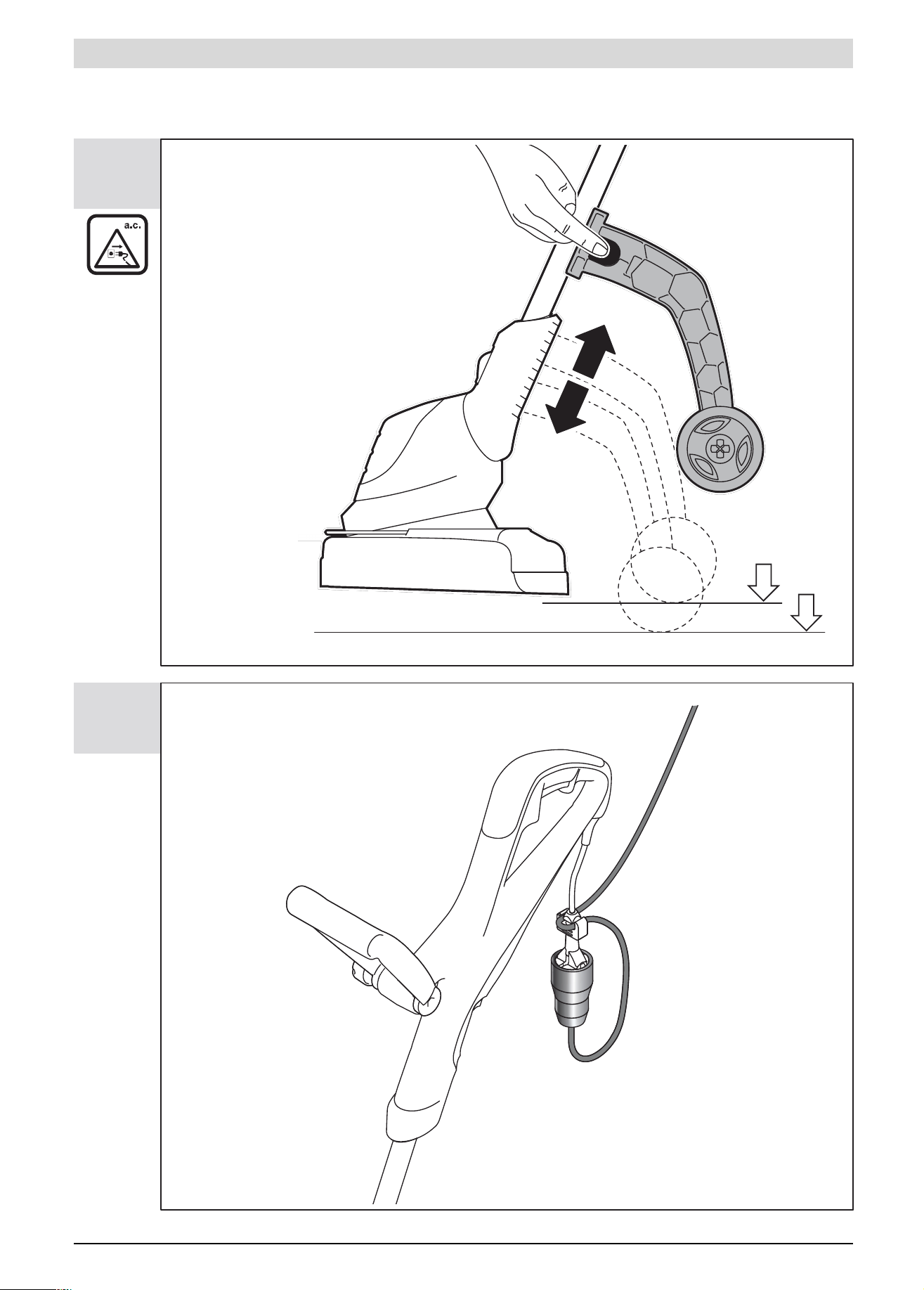 a.c.