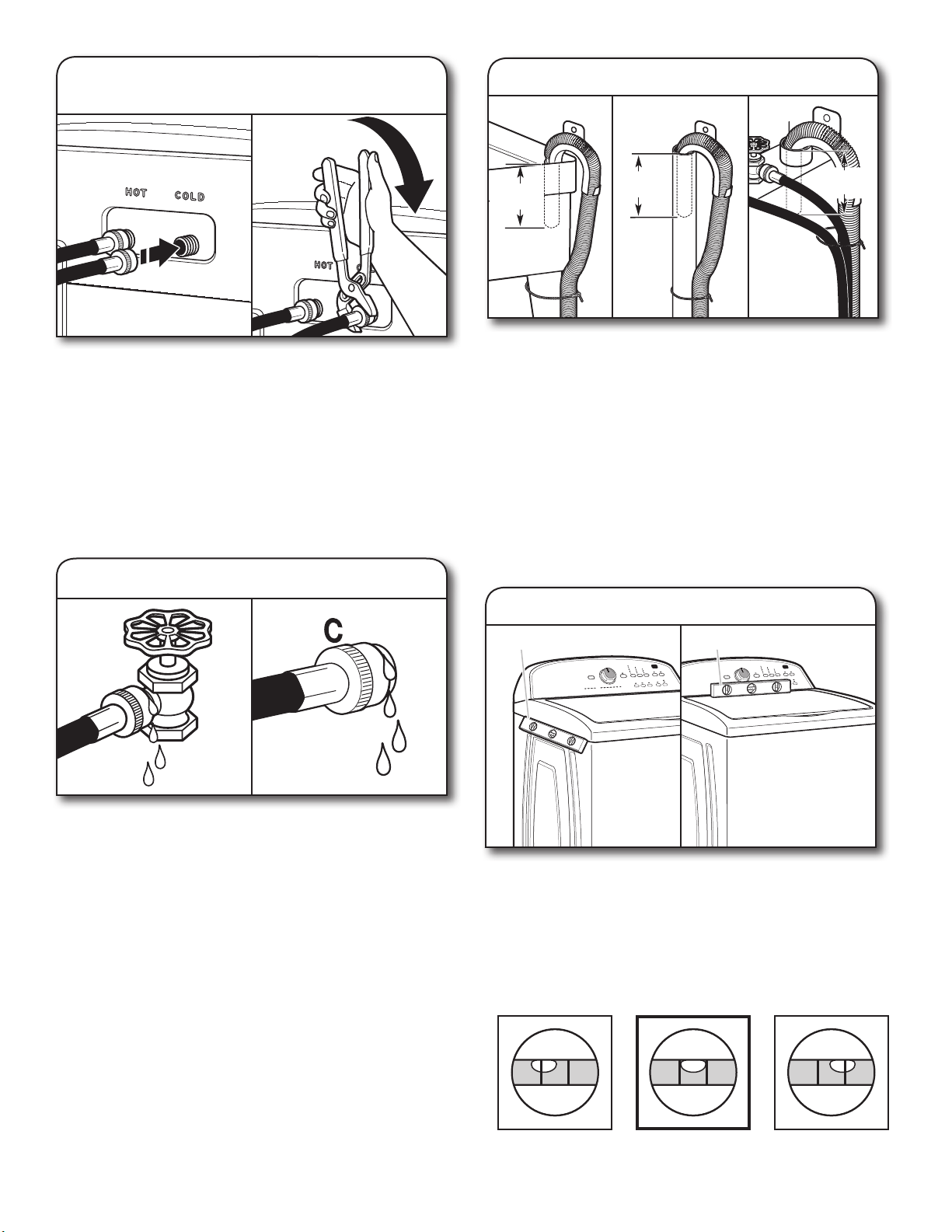 HOT COLD

HOT

C