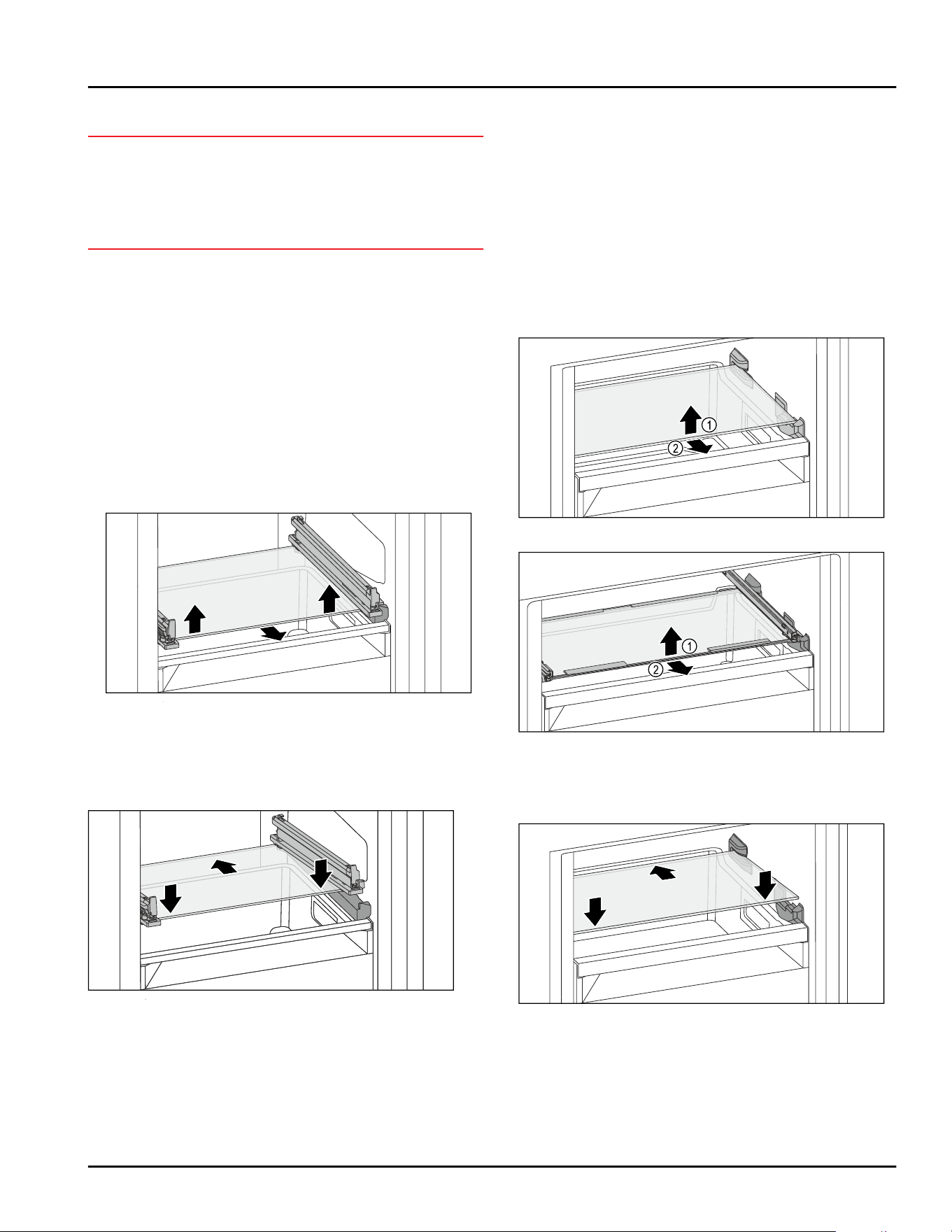 ①
②
①
②