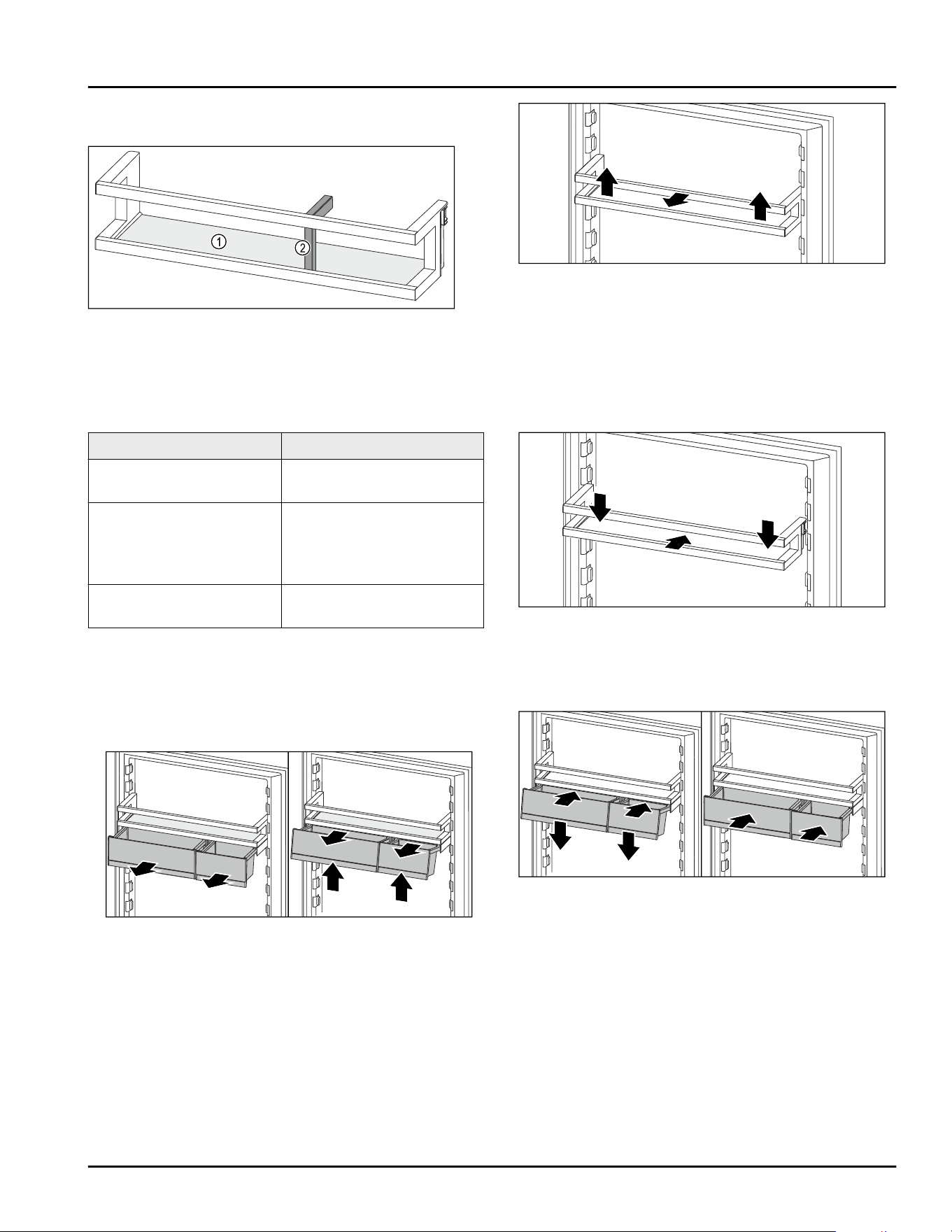 1

2