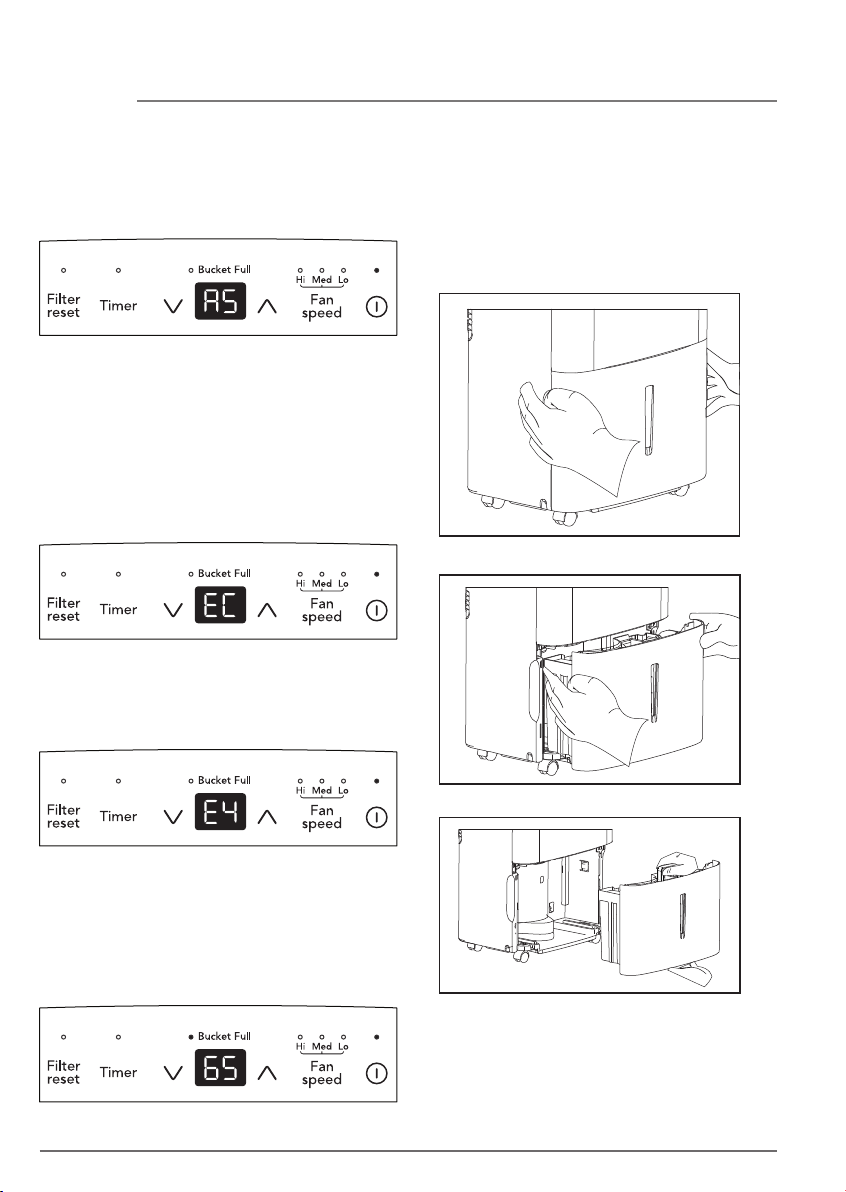 Bucket Full
Hi Med Lo
Filter reset
Timer
AS
Fan speed

Bucket Full
Hi Med Lo
Filter reset
Timer
EC
Fan speed

Bucket Full
Hi Med Lo
Filter reset
Timer
E4
Fan speed

Bucket Full
Hi Med Lo
Filter reset
Timer
65
Fan speed