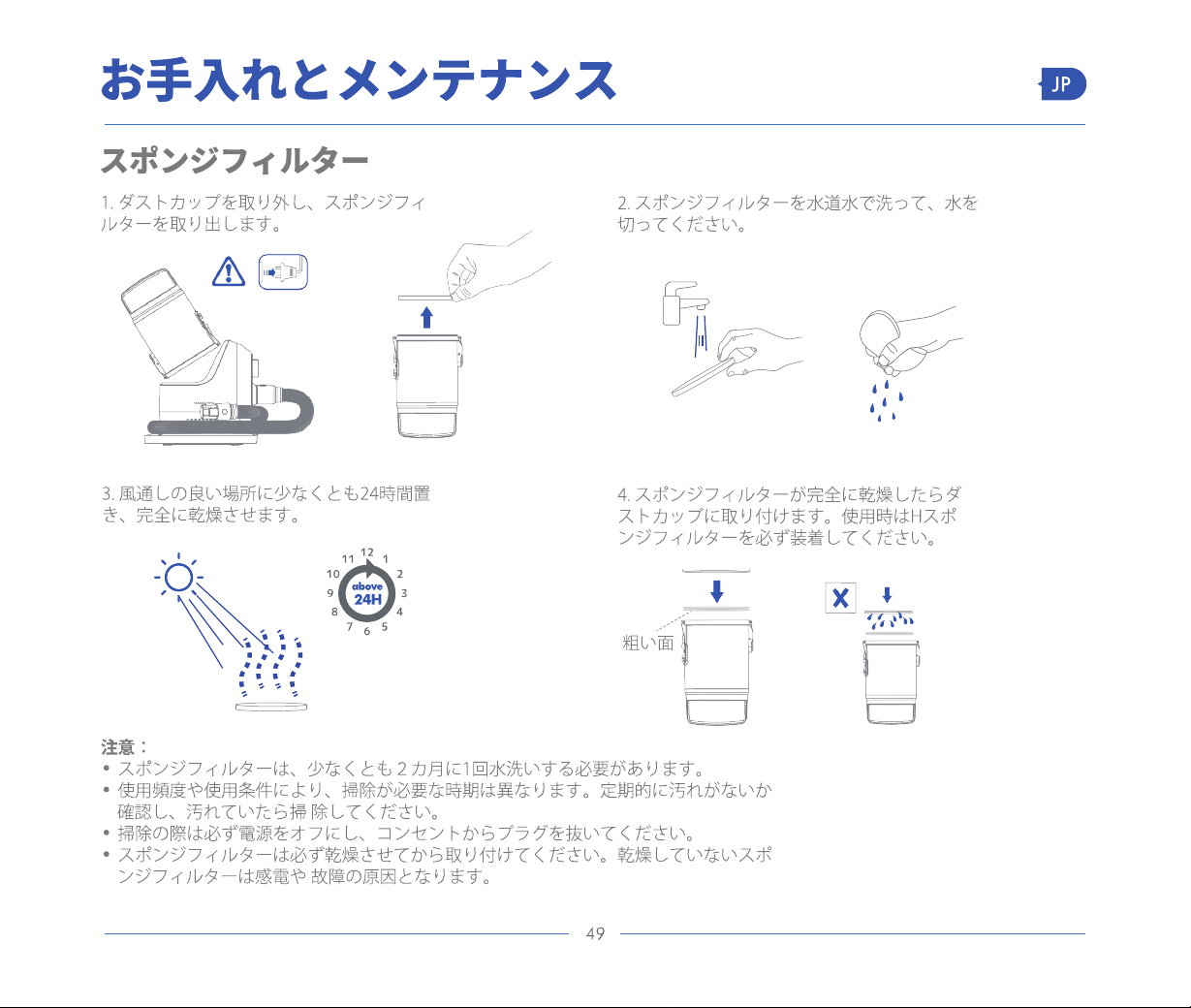 お手入れとメンテナンス

JP

スポンジフィルター

1. ダストカップを取り外し、スポンジフィルターを取り出します。

2. スポンジフィルターを水道水で洗って、水を切ってください。

3. 風通しの良い場所に少なくとも24時間置き、完全に乾燥させます。

12 1 2 3 4 5 6 7 8 9 10 11

above 24H

4. スポンジフィルターが完全に乾燥したらダストカップに取り付けます。使用時はHスポンジフィルターを必ず装着してください。

粗い面

注意：
• スポンジフィルターは、少なくとも 2 カ月に1回水洗いする必要があります。
• 使用頻度や使用条件により、掃除が必要な時期は異なります。定期的に汚れがないか確認し、汚れていたら掃 除してください。
• 掃除の際は必ず電源をオフにし、コンセントからプラグを抜いてください。
• スポンジフィルターは必ず乾燥させてから取り付けてください。乾燥していないスポンジフィルターは感電や 故障の原因となります。

49