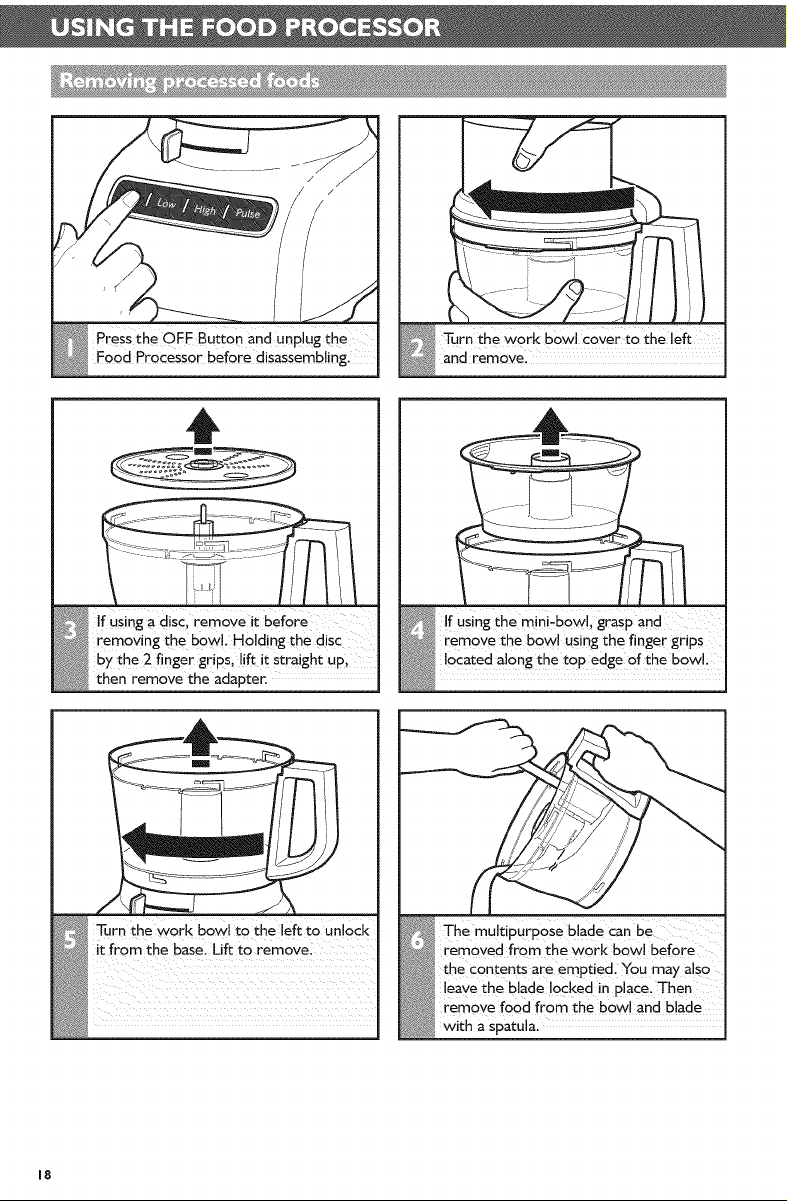 USING THE FOOD PROCESSOR

Removing processed foods

Low High Pulse

1 Press the OFF Button and unplug the Food Processor before disassembling.

2 Turn the work bowl cover to the left and remove.

3 If using a disc, remove it before removing the bowl. Holding the disc by the 2 finger grips, lift it straight up, then remove the adapter.

4 If using the mini-bowl, grasp and remove the bowl using the finger grips located along the top edge of the bowl.

5 Turn the work bowl to the left to unlock it from the base. Lift to remove.

6 The multipurpose blade can be removed from the work bowl before the contents are emptied. You may also leave the blade locked in place. Then remove food from the bowl and blade with a spatula.

18