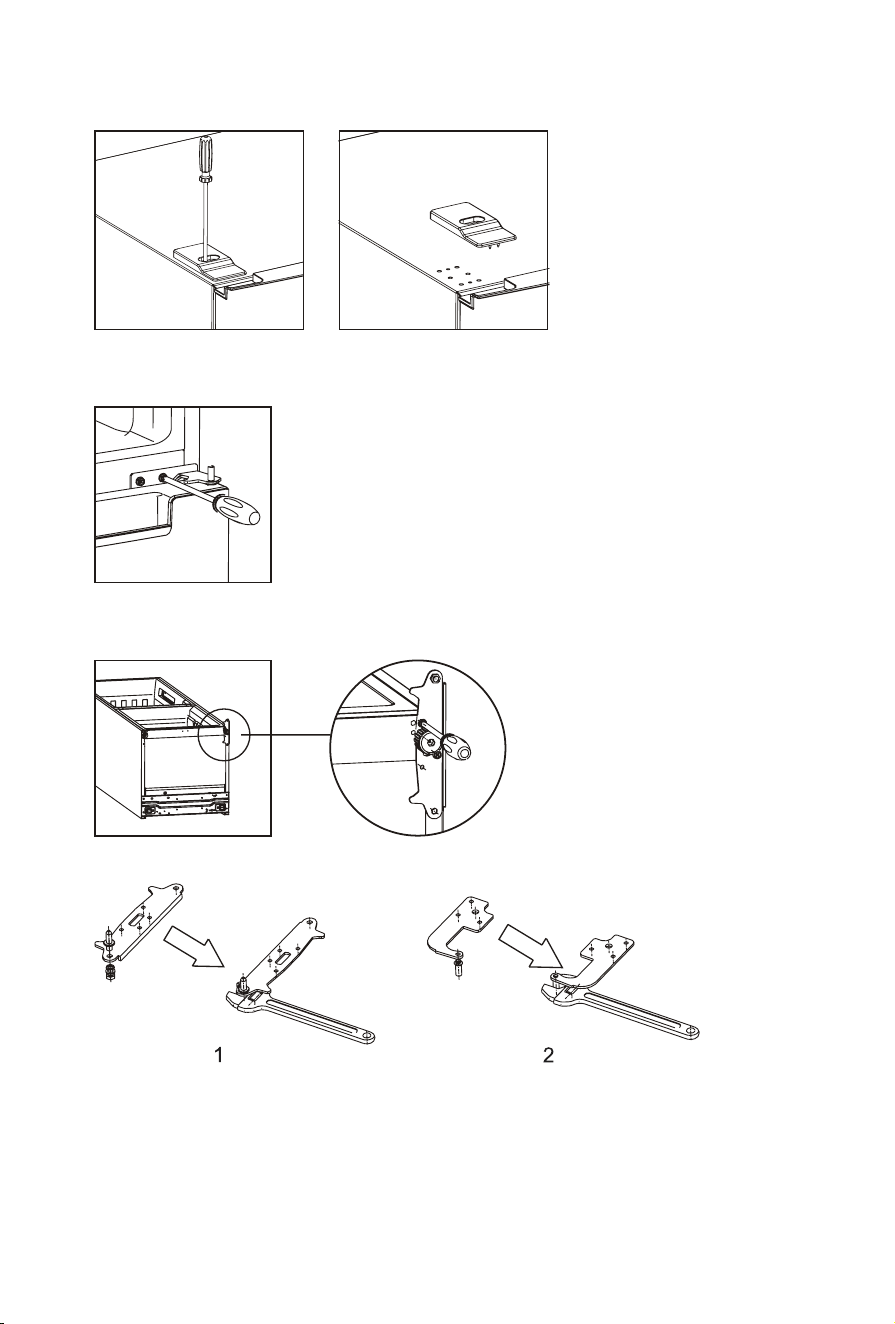 1

2