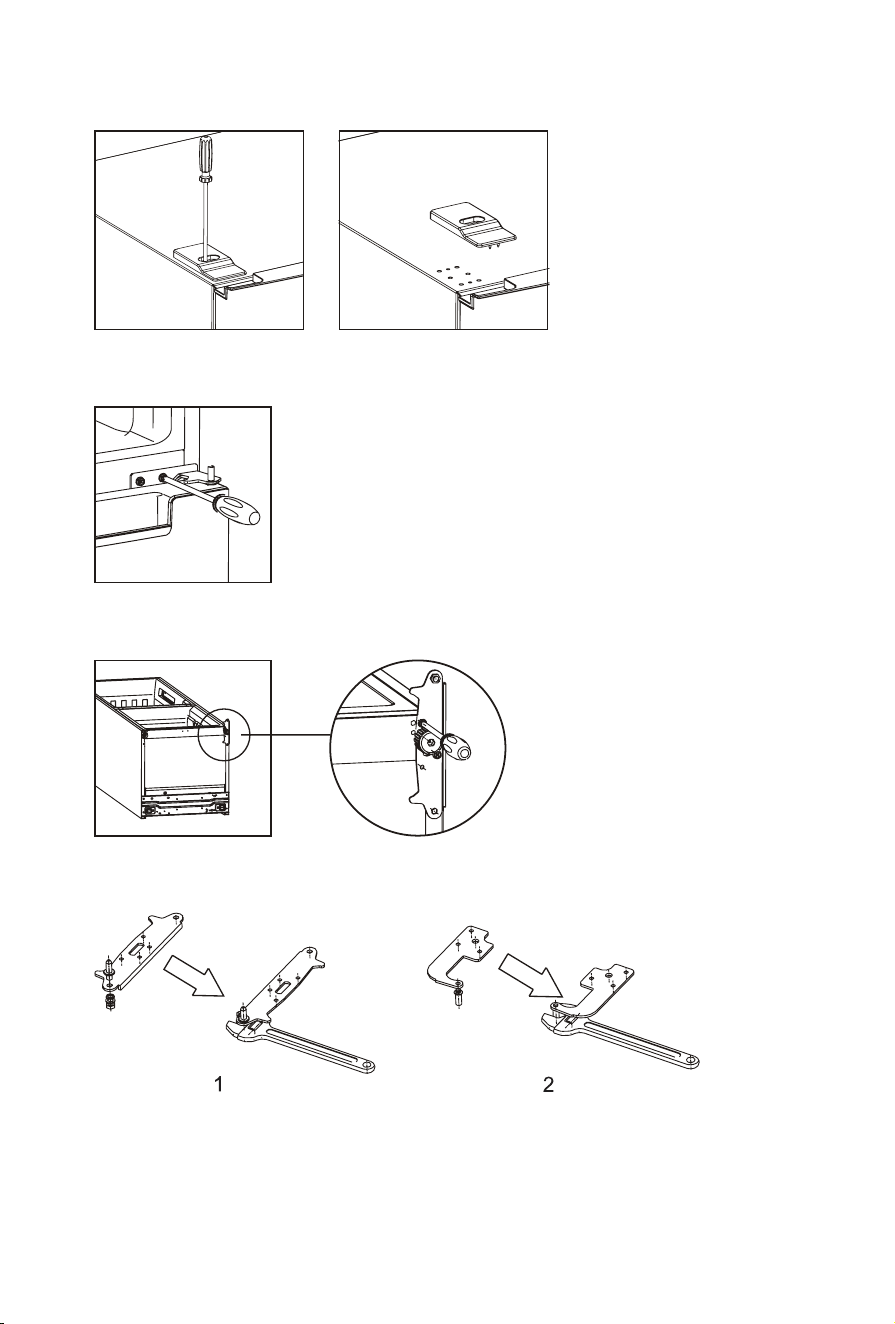 1

2