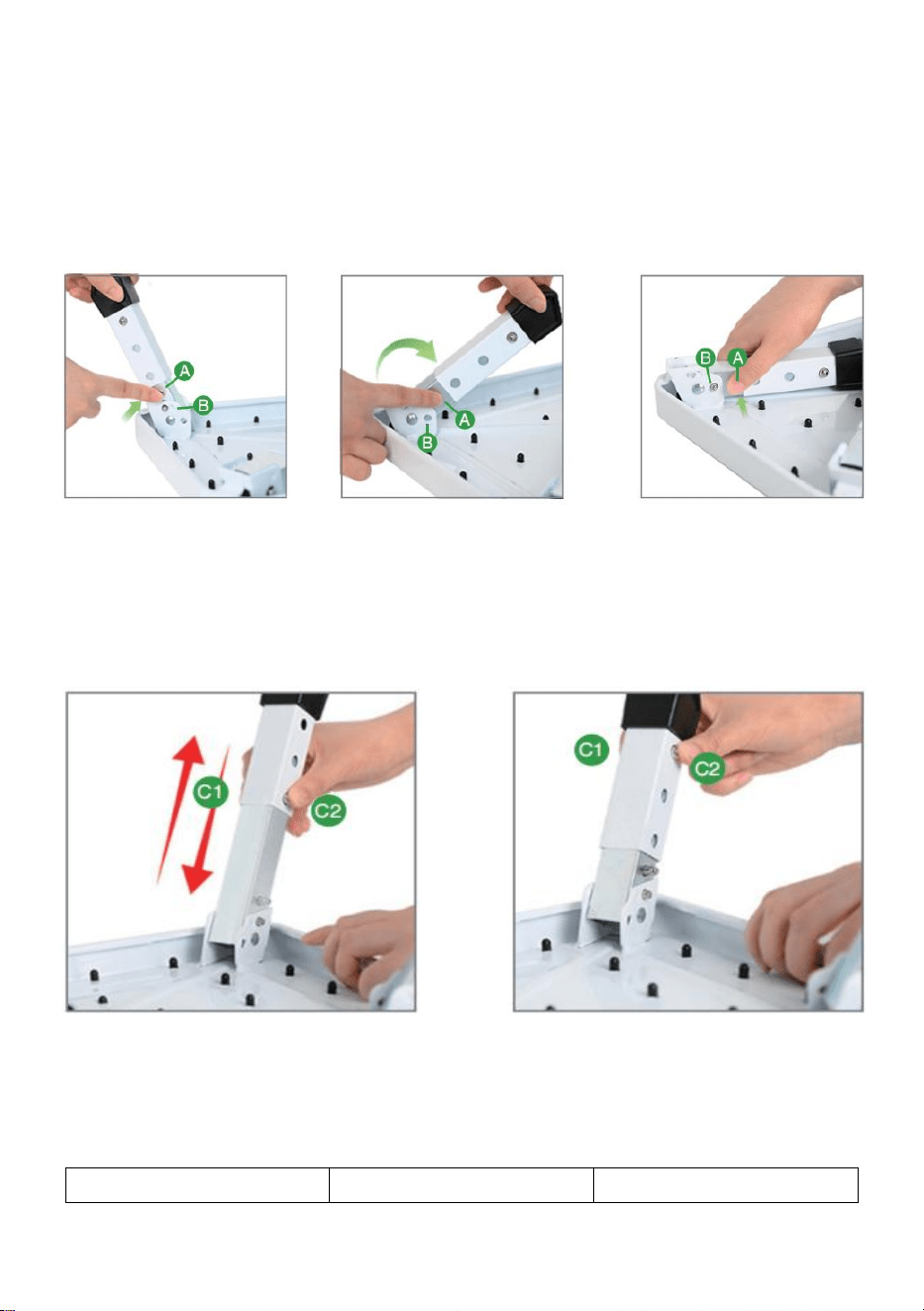 A
B

A
B

B
A

C1
C2

C1
C2