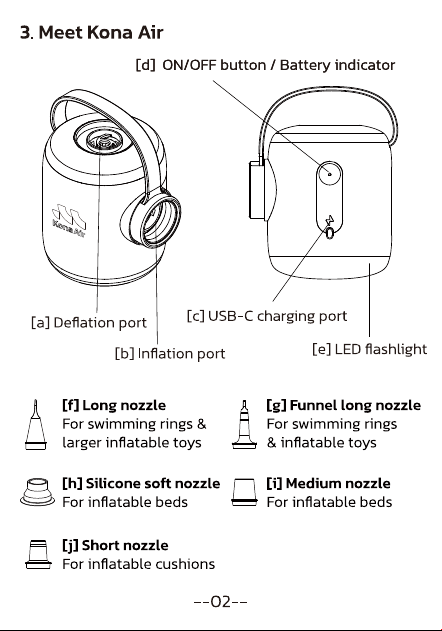 3. Meet Kona Air

[d] ON/OFF button / Battery indicator

Kona Air

[a] Deflation port

[b] Inflation port

[c] USB-C charging port

[e] LED flashlight

[f] Long nozzle
For swimming rings & larger inflatable toys

[g] Funnel long nozzle
For swimming rings & inflatable toys

[h] Silicone soft nozzle
For inflatable beds

[i] Medium nozzle
For inflatable beds

[j] Short nozzle
For inflatable cushions

--02--