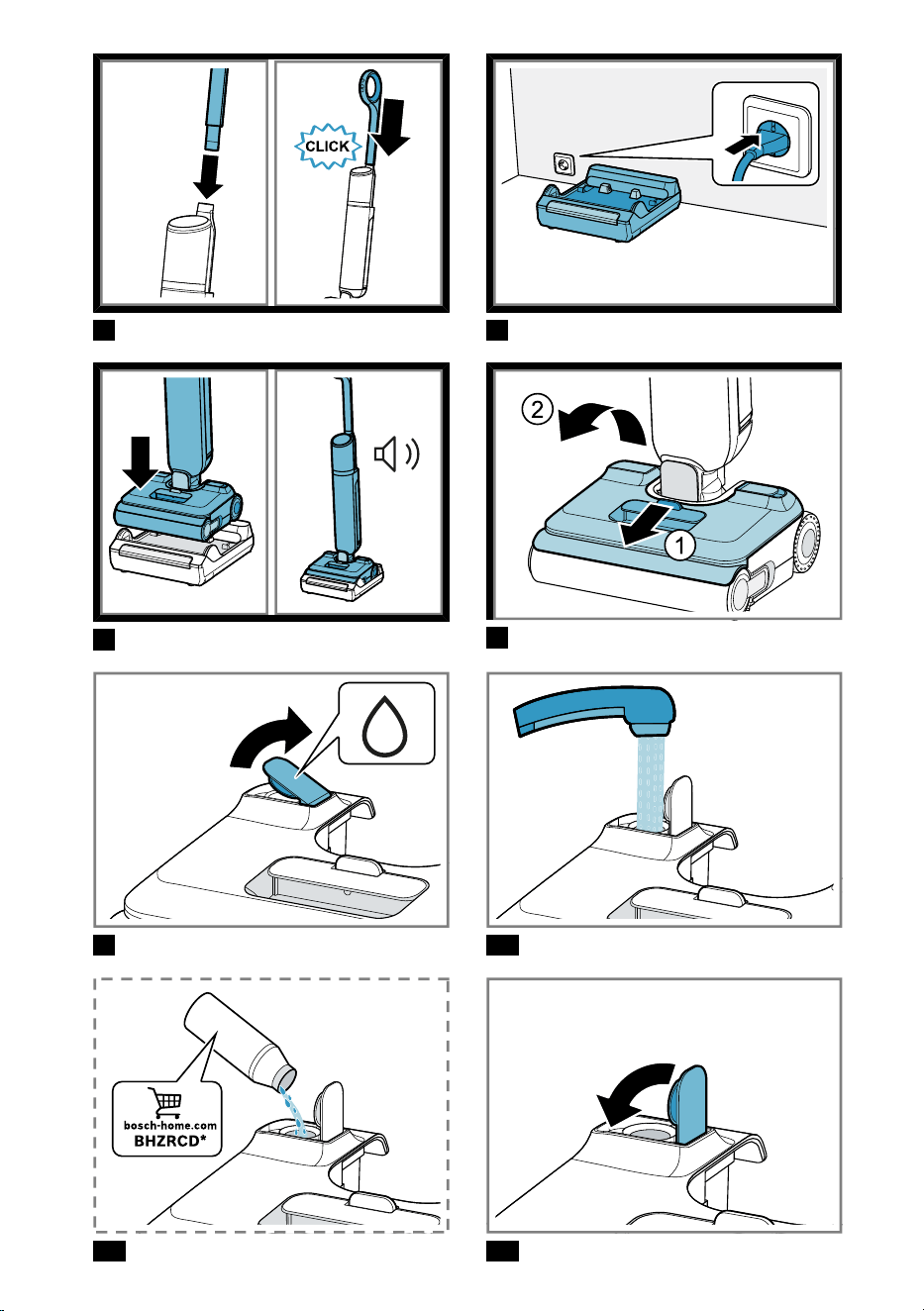 CLICK

2

1

bosch-home.com
BHZRCD*