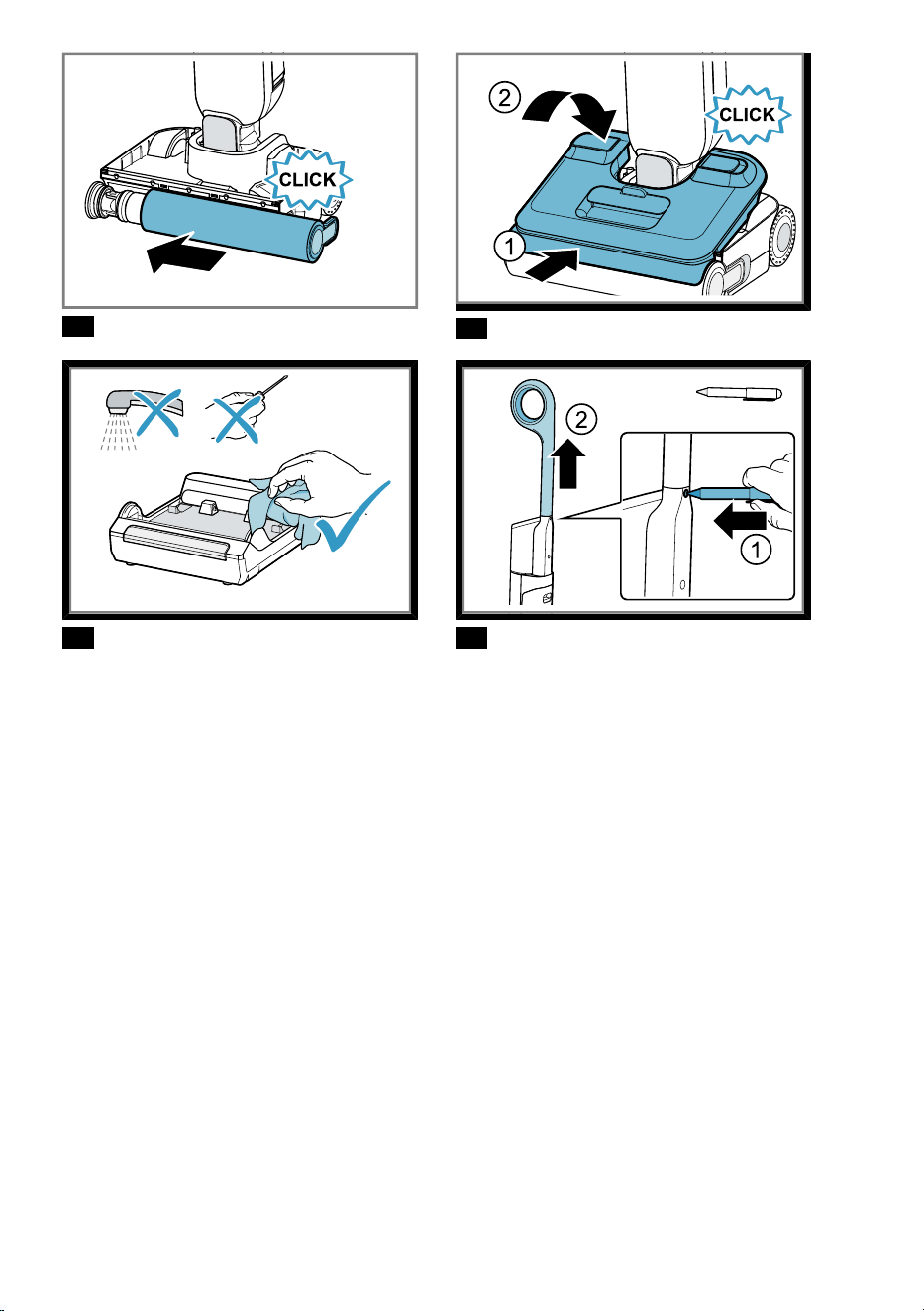 CLICK

2
CLICK
1

2
1