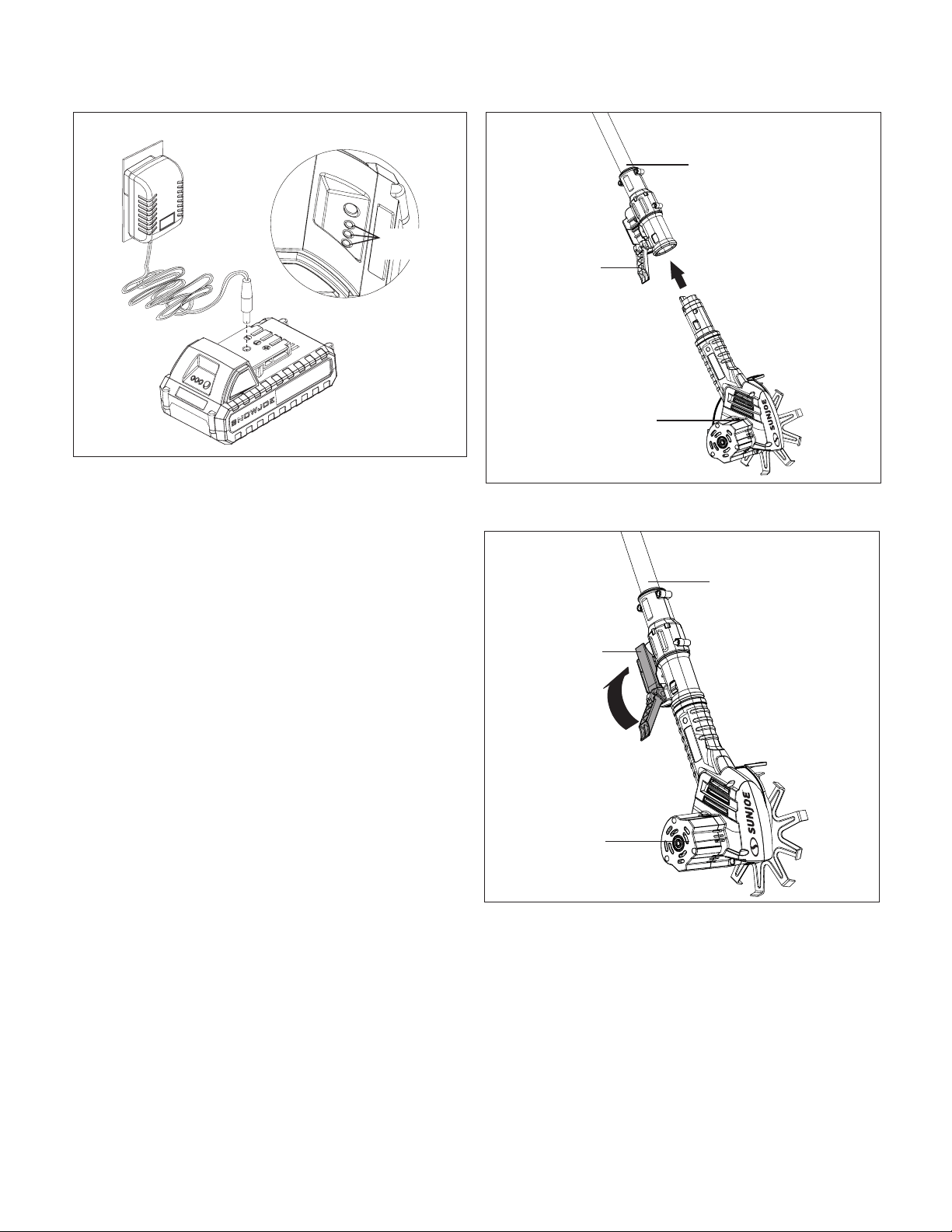 SNOWJOE

SUNJOE

SUNJOE