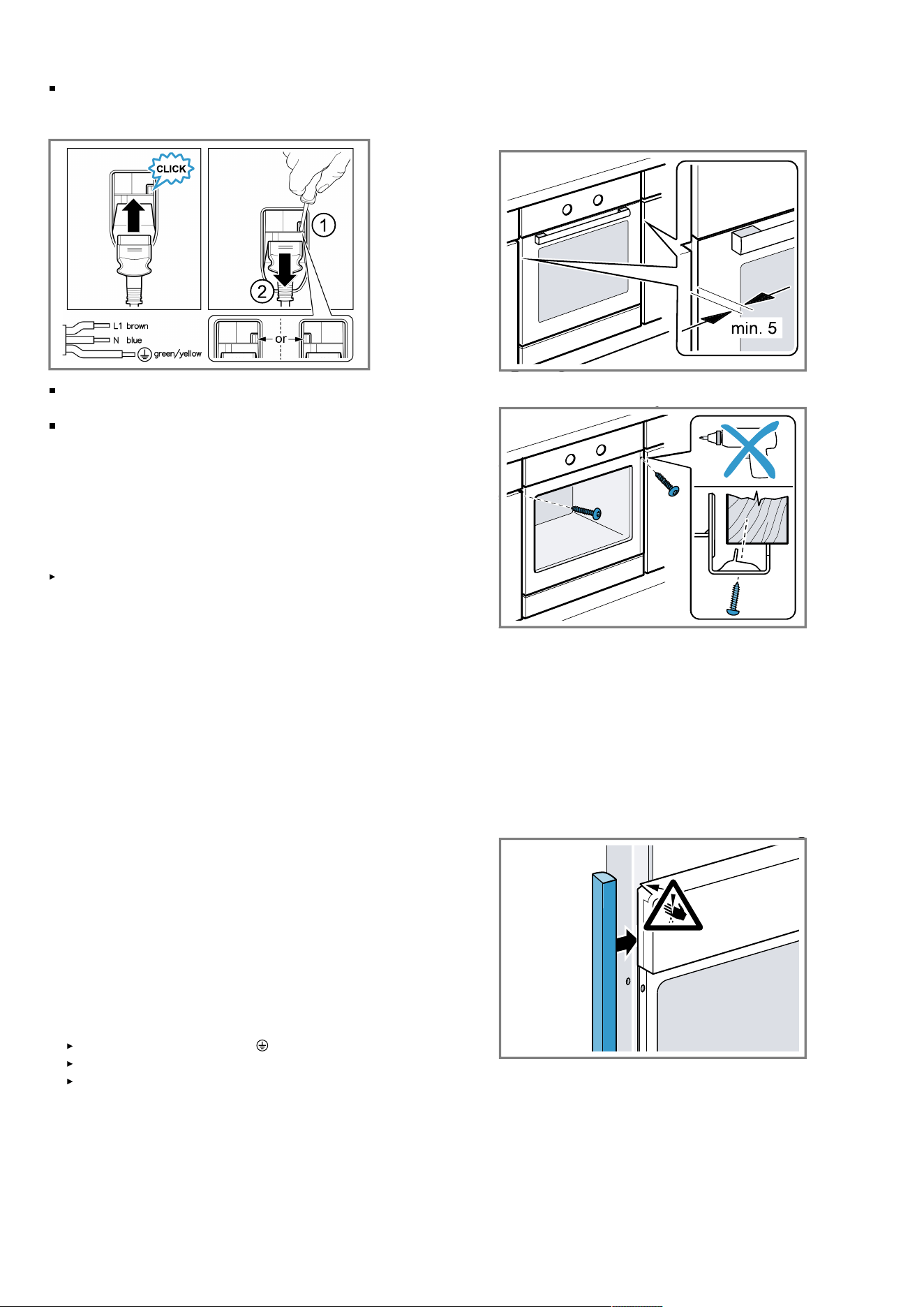 CLICK

1

2

L1 brown
N blue
green/yellow

or

min. 5