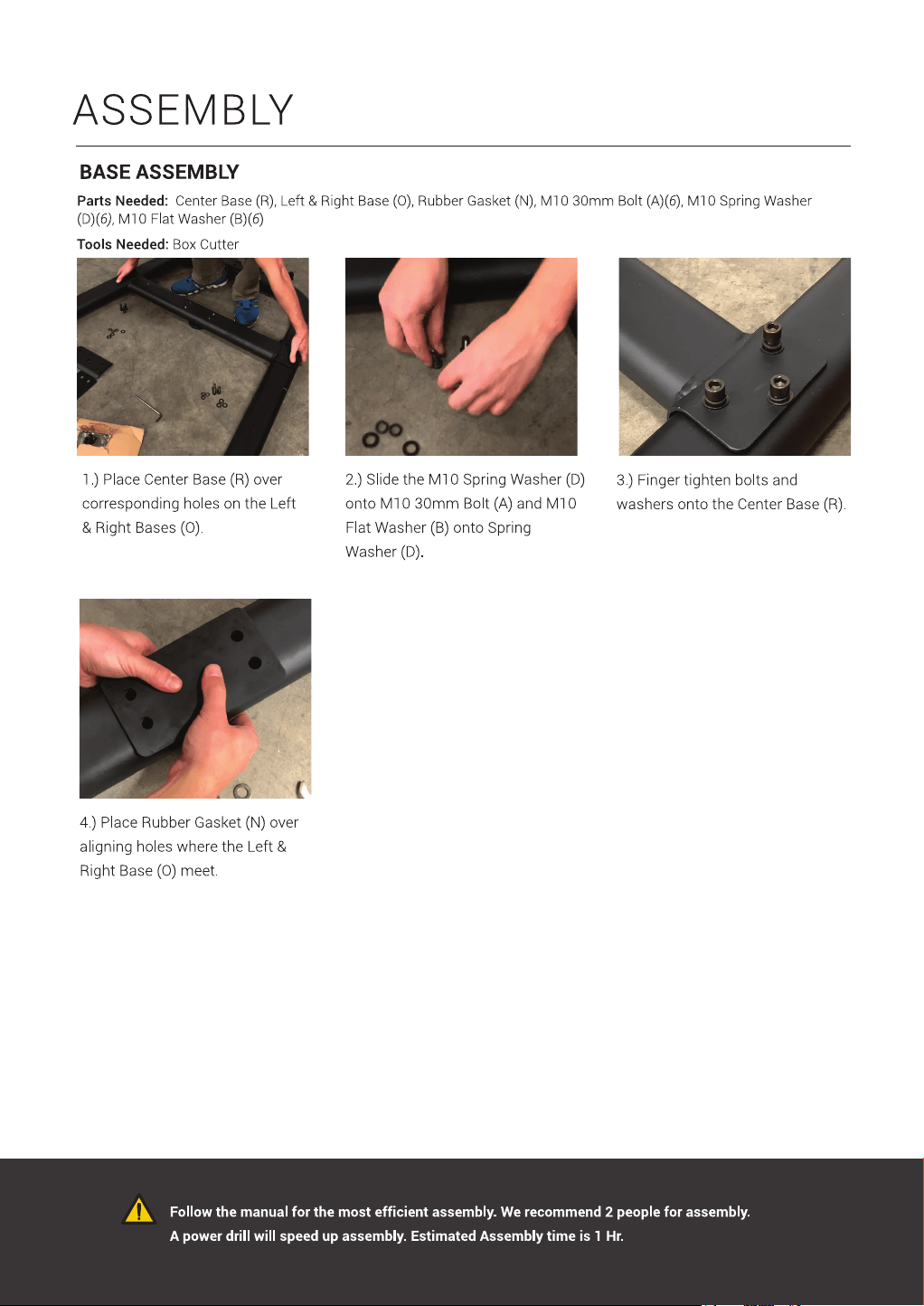 ASSEMBLY

BASE ASSEMBLY

Parts Needed: Center Base (R), Left & Right Base (O), Rubber Gasket (N), M10 30mm Bolt (A)(6), M10 Spring Washer (D)(6), M10 Flat Washer (B)(6)

Tools Needed: Box Cutter

1.) Place Center Base (R) over corresponding holes on the Left & Right Bases (O).

2.) Slide the M10 Spring Washer (D) onto M10 30mm Bolt (A) and M10 Flat Washer (B) onto Spring Washer (D).

3.) Finger tighten bolts and washers onto the Center Base (R).

4.) Place Rubber Gasket (N) over aligning holes where the Left & Right Base (O) meet.

Follow the manual for the most efficient assembly. We recommend 2 people for assembly. A power drill will speed up assembly. Estimated Assembly time is 1 Hr.