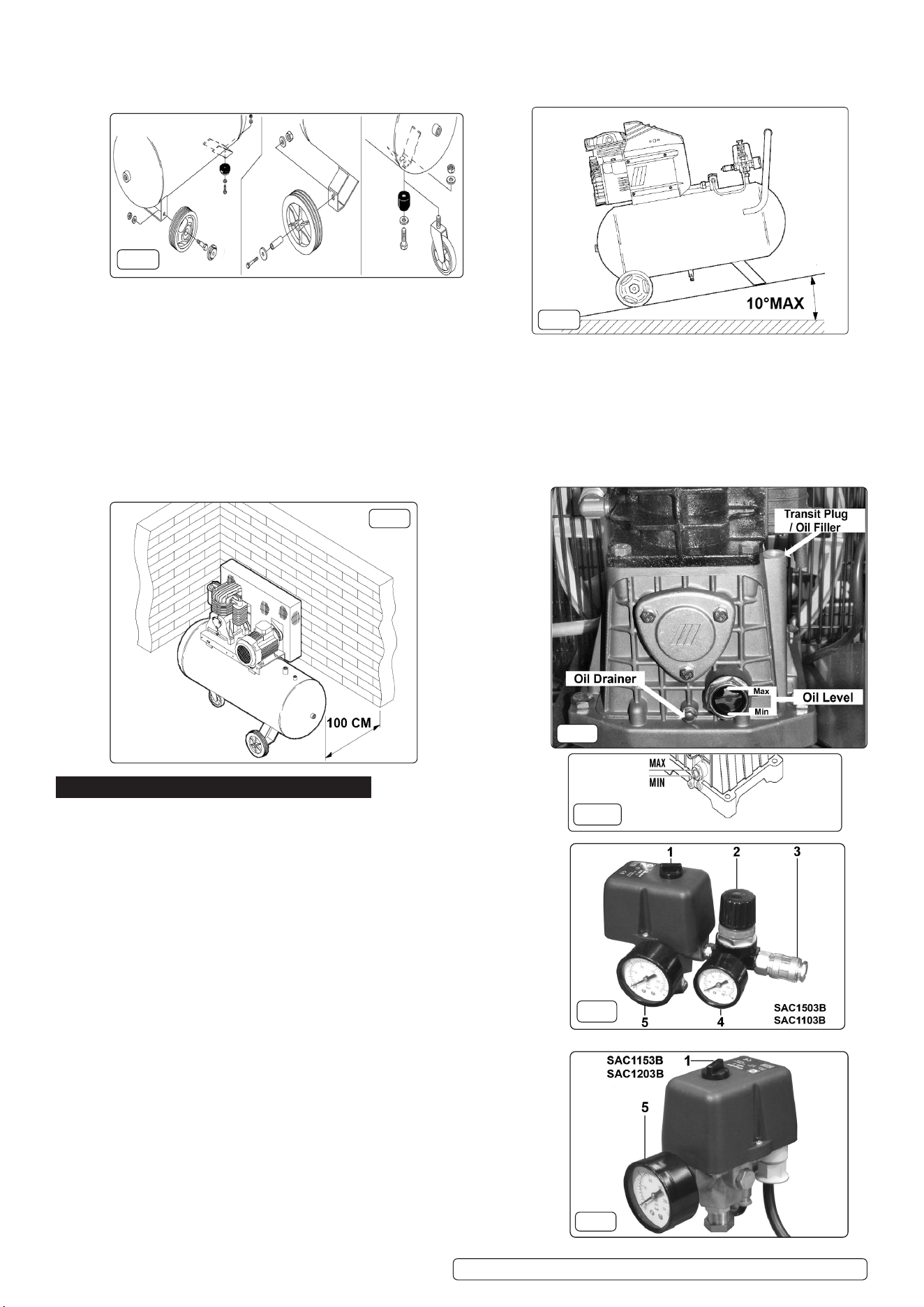 10°MAX

100 CM

Transit Plug / Oil Filler

Oil Drainer

Max

Min

Oil Level

MAX

MIN

1 2 3

5 4

SAC1503B
SAC1103B

SAC1153B
SAC1203B

1

5