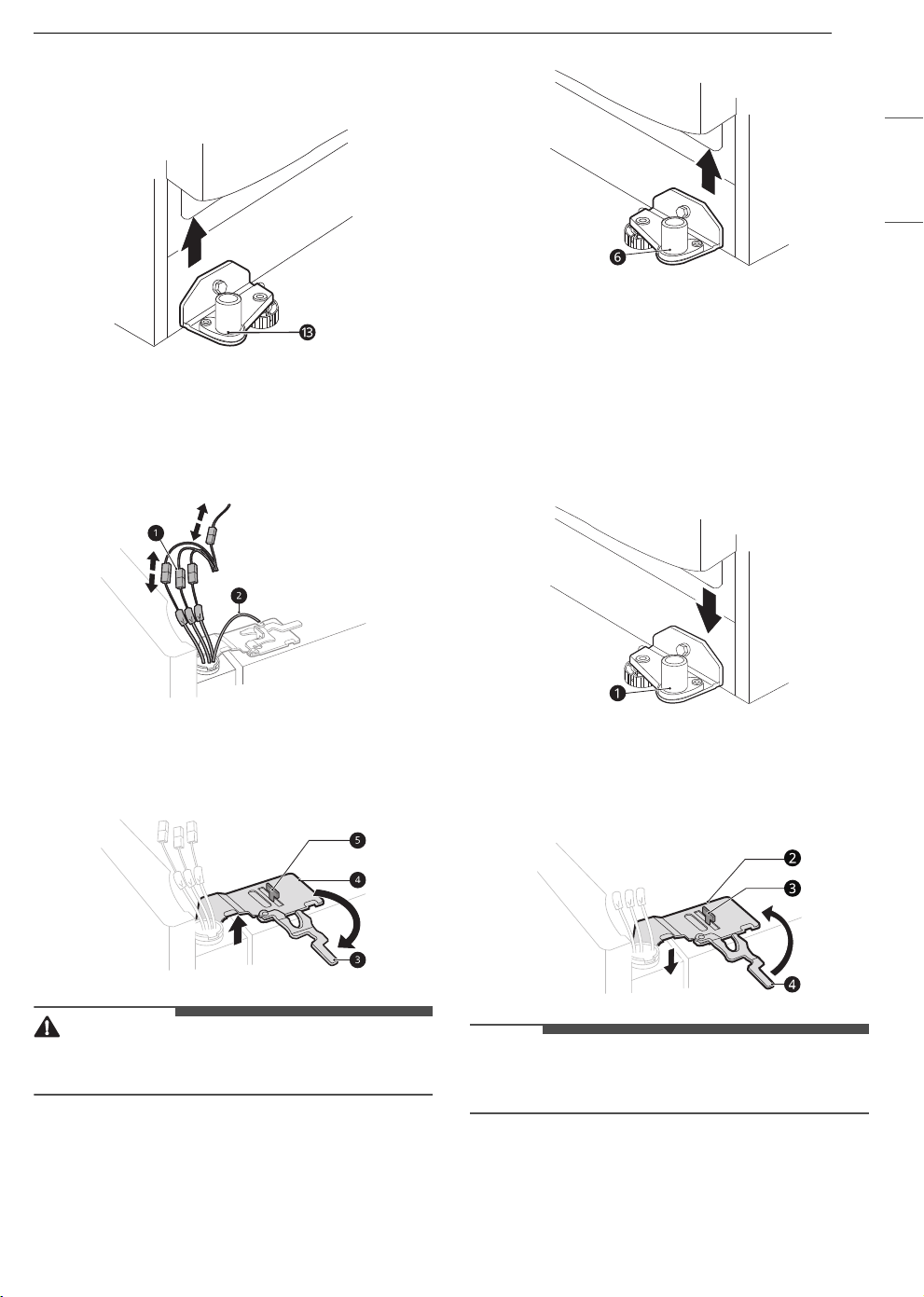 13

6

1

2

1

5

4

3

2

3

4