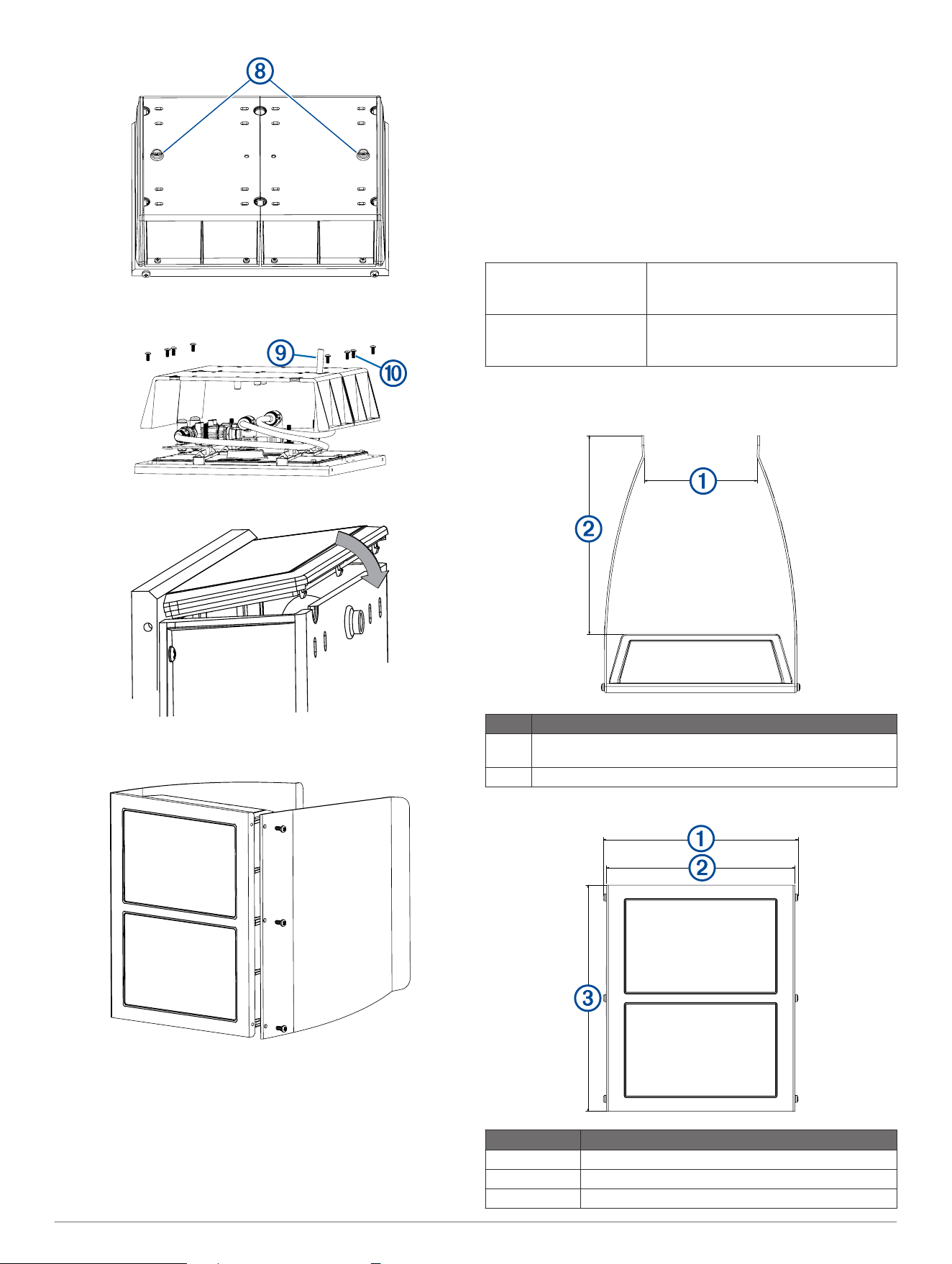 8

9

10

1

2

1

2

3