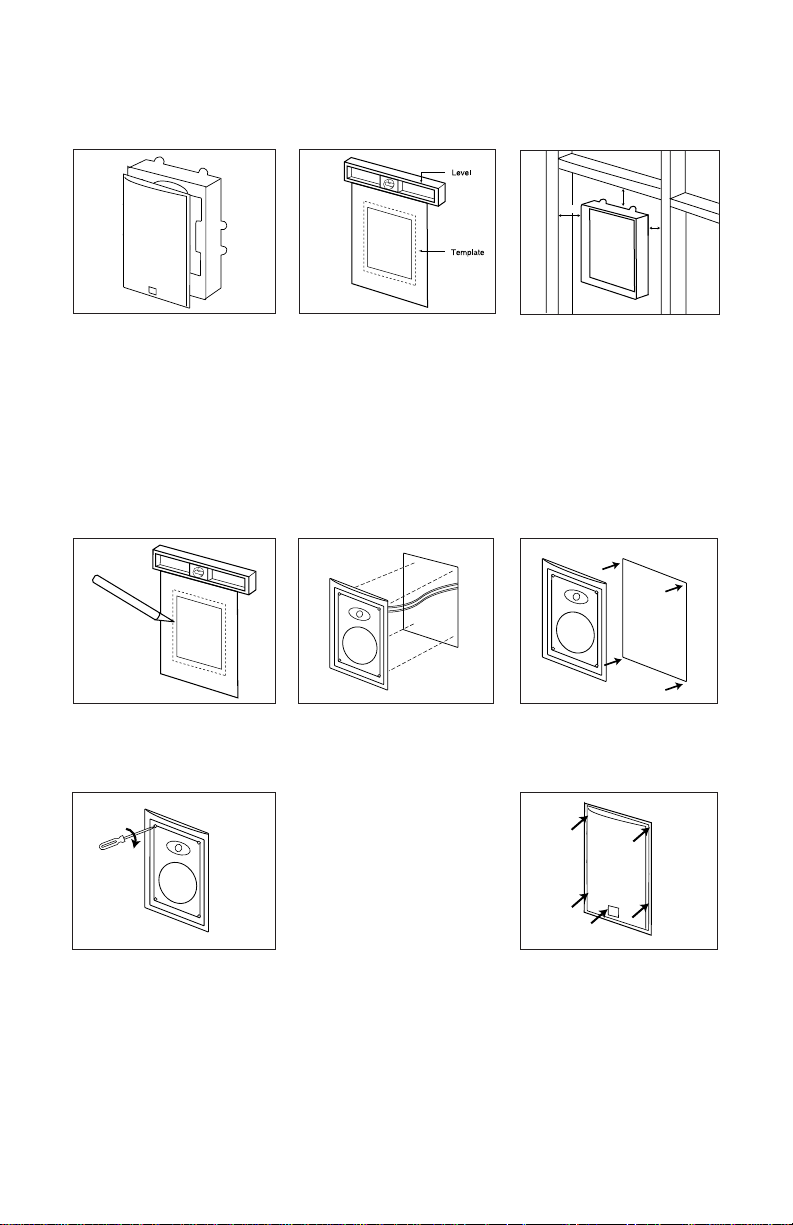 Level

Template