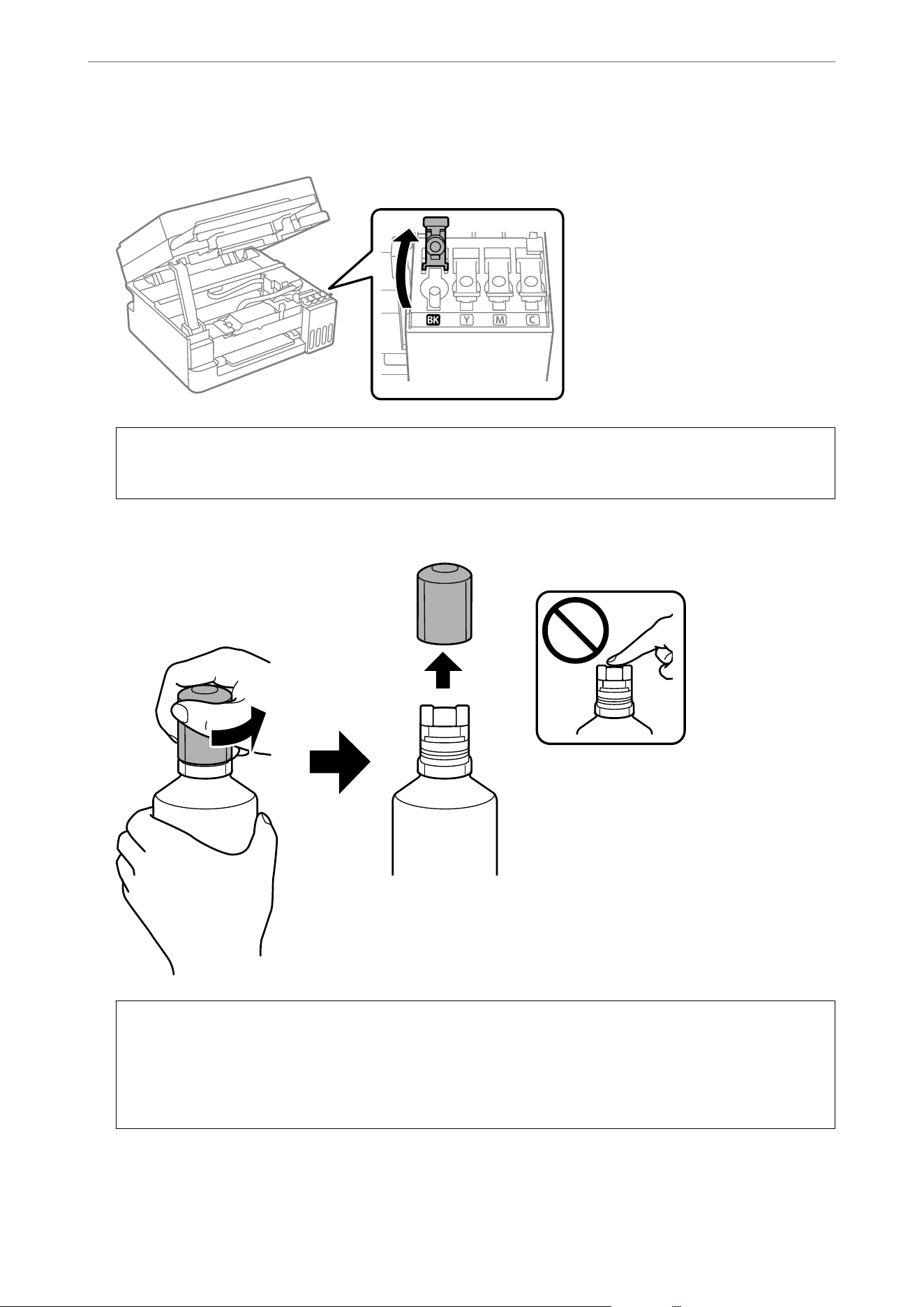 BK
Y
M
C