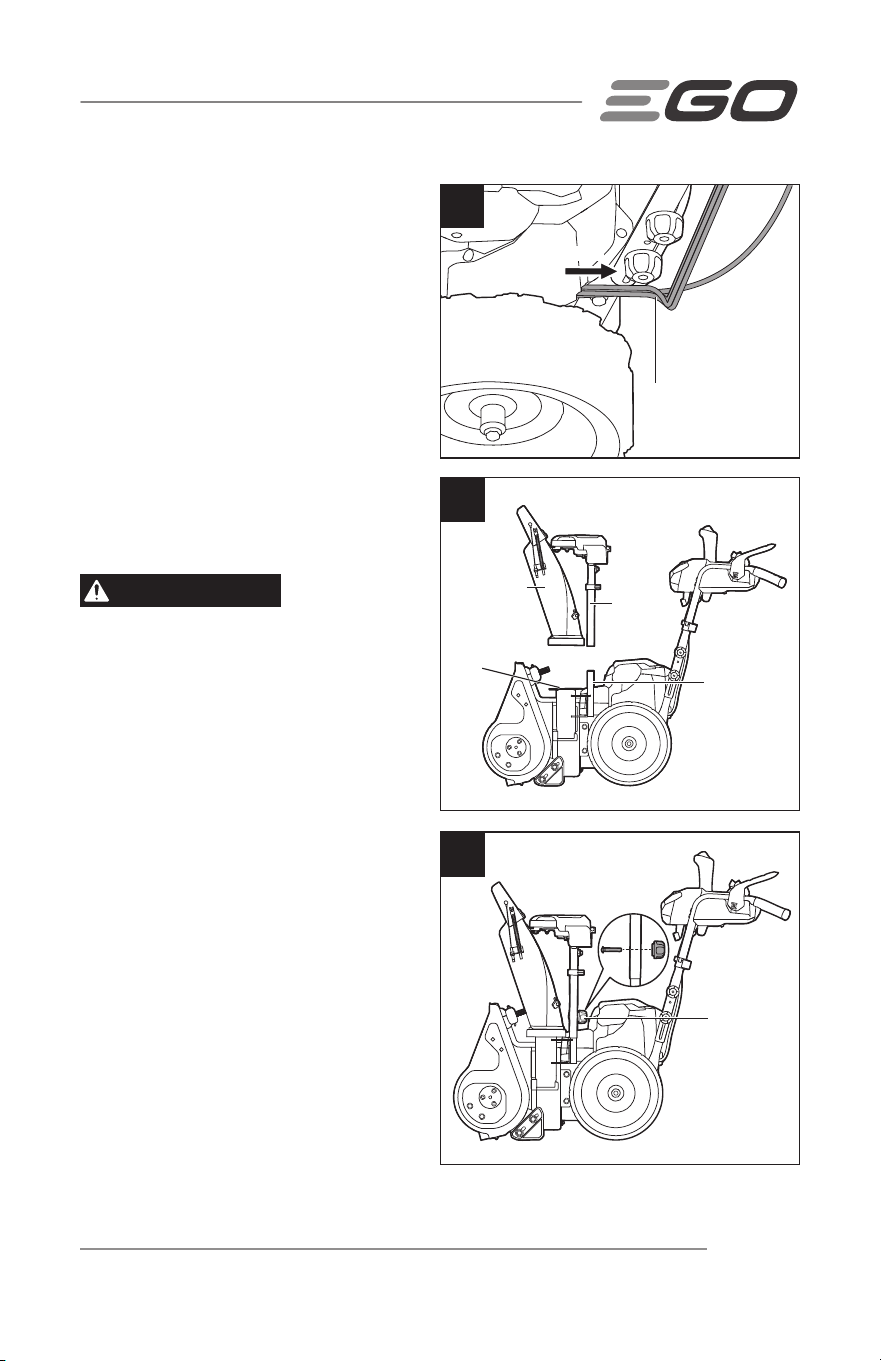 EGO