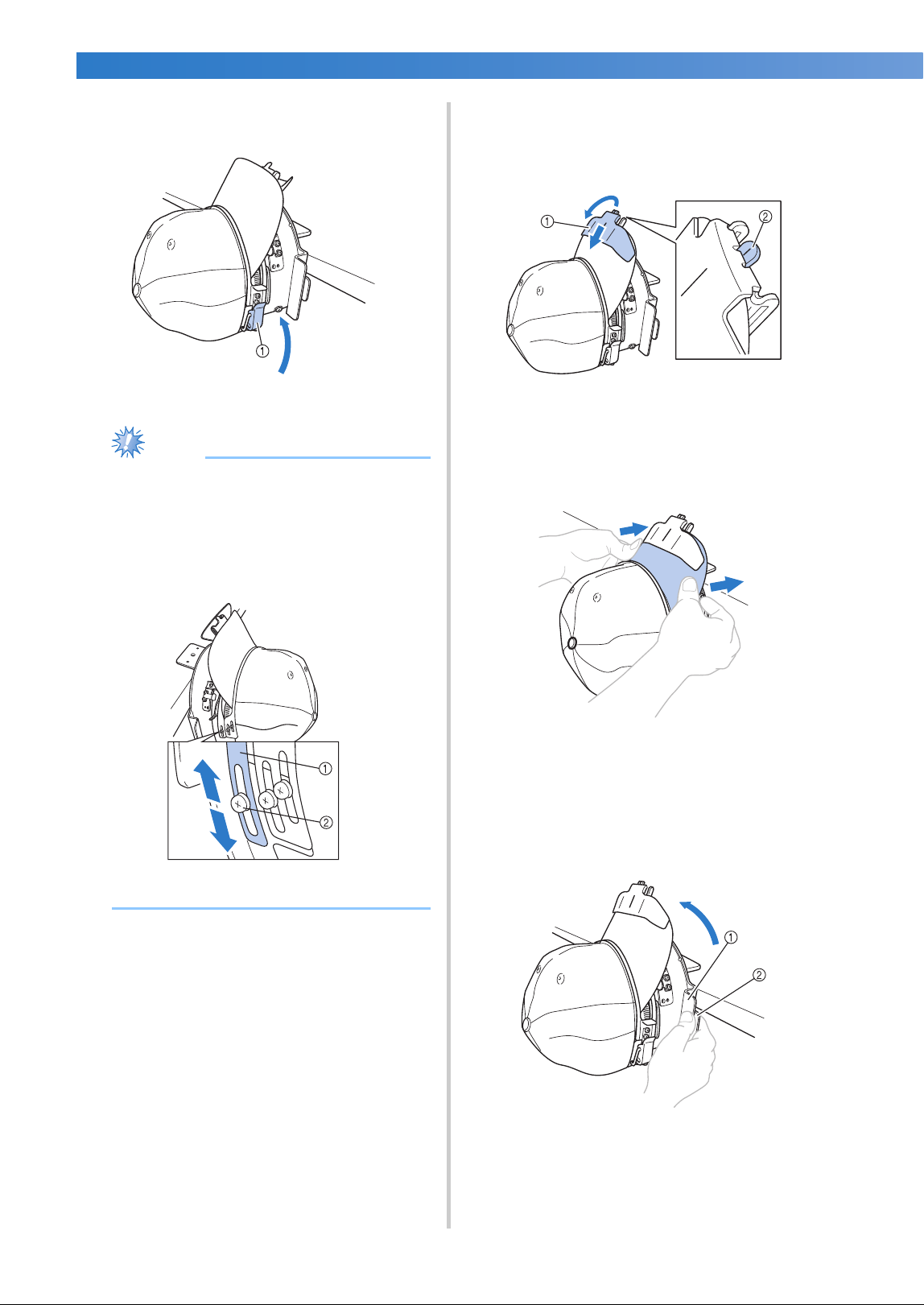 ①

①
②

①
②

①
②