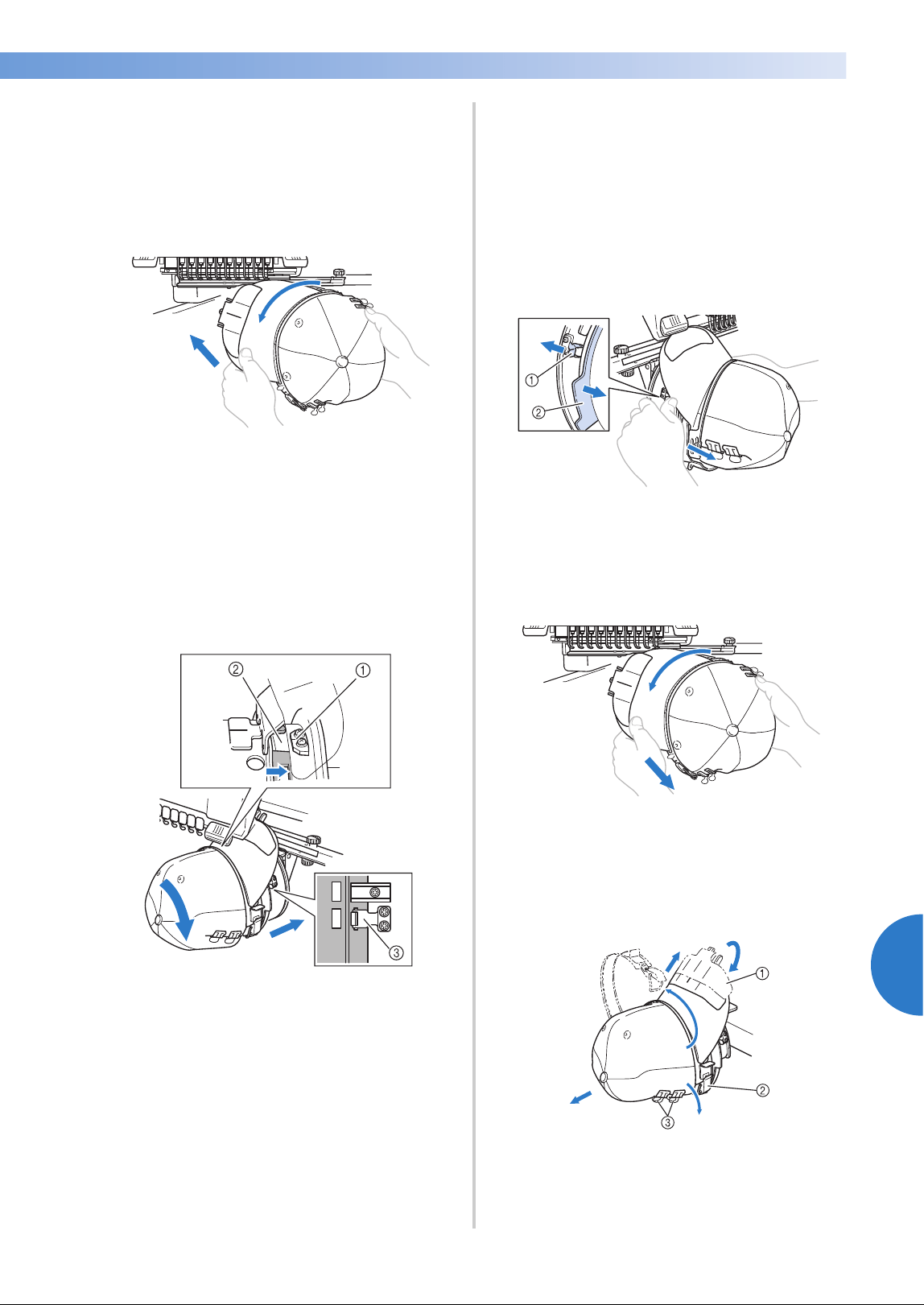 ①
②

②
①

③

①
②
③