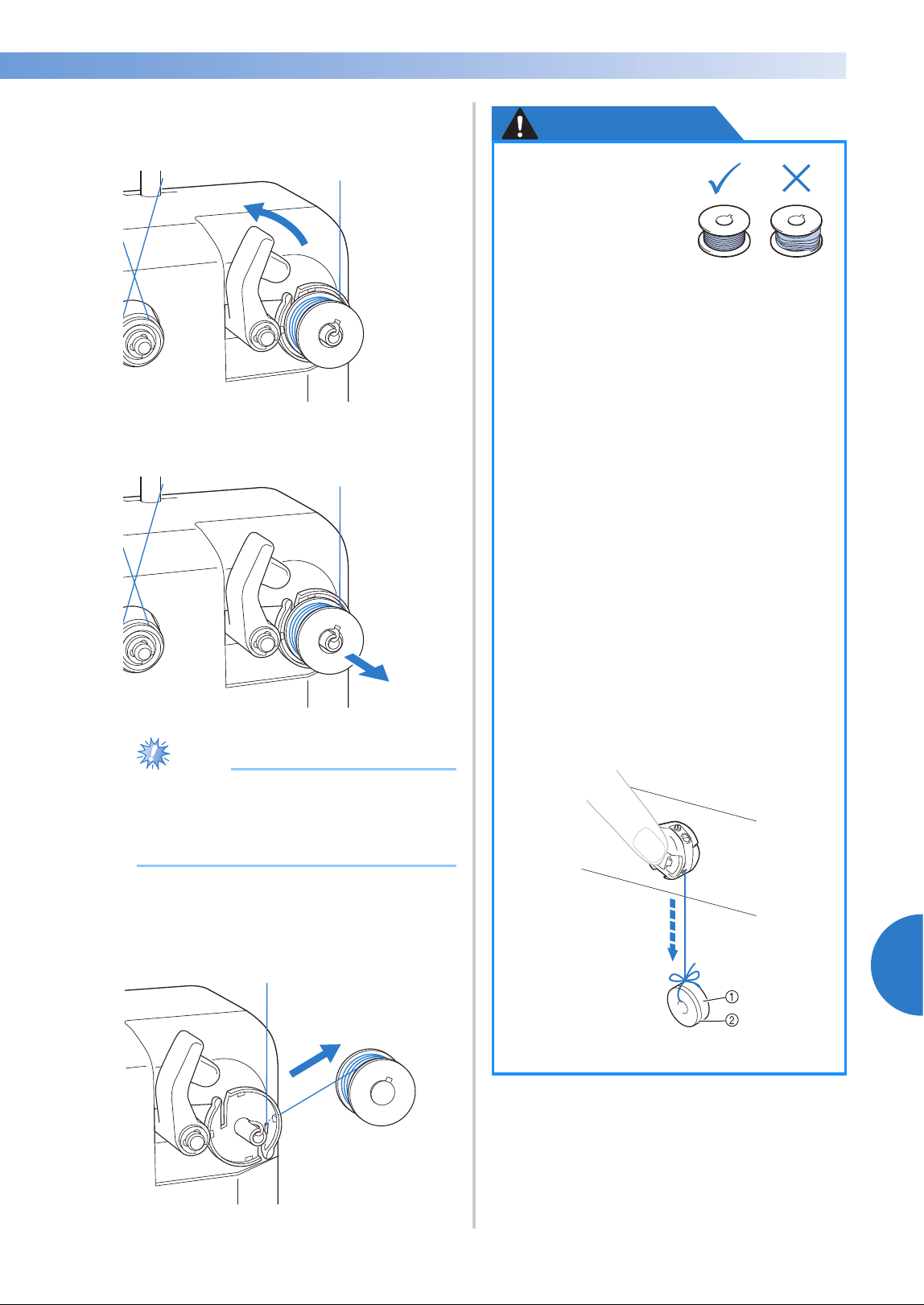 ①
②