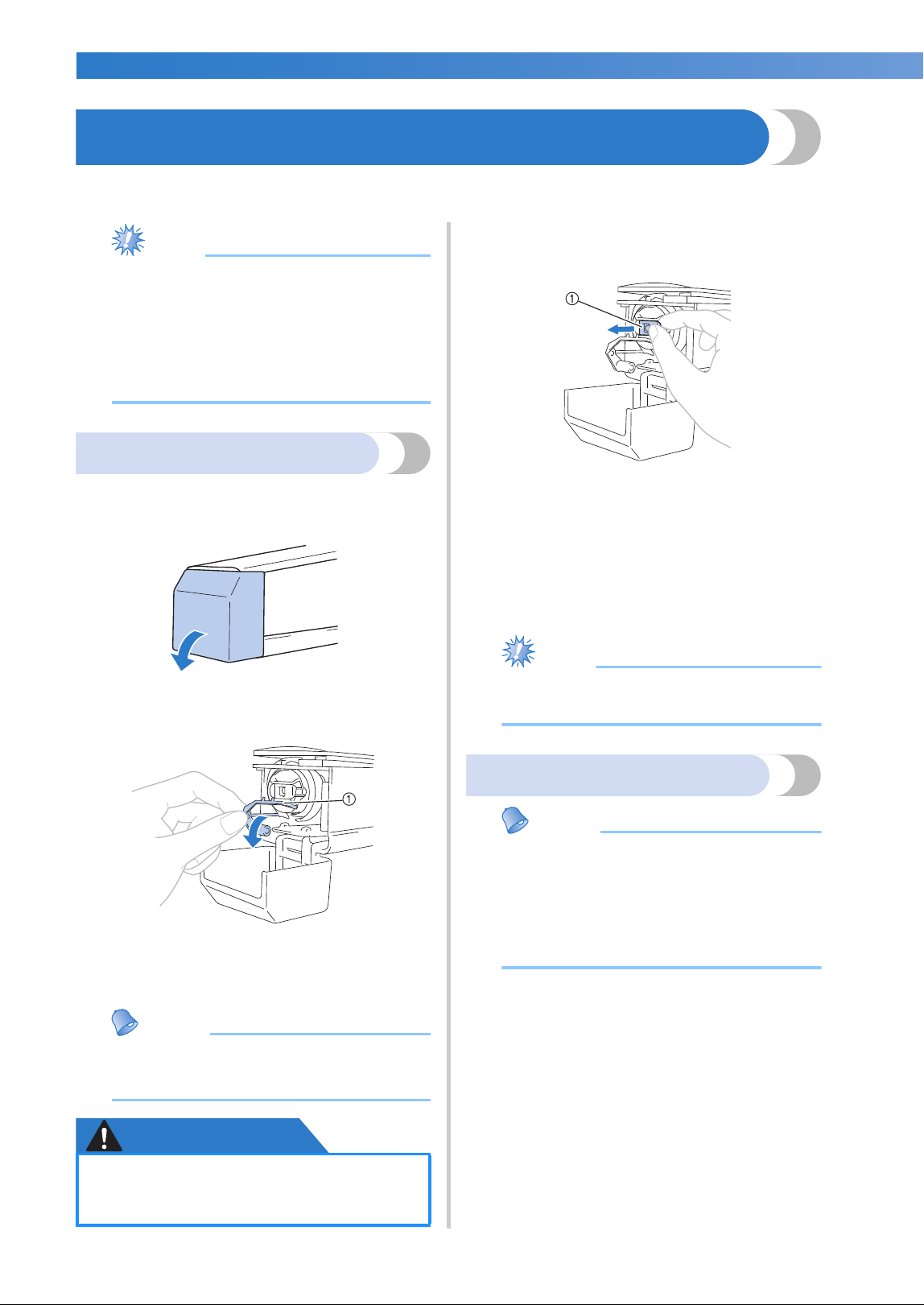 ①

①