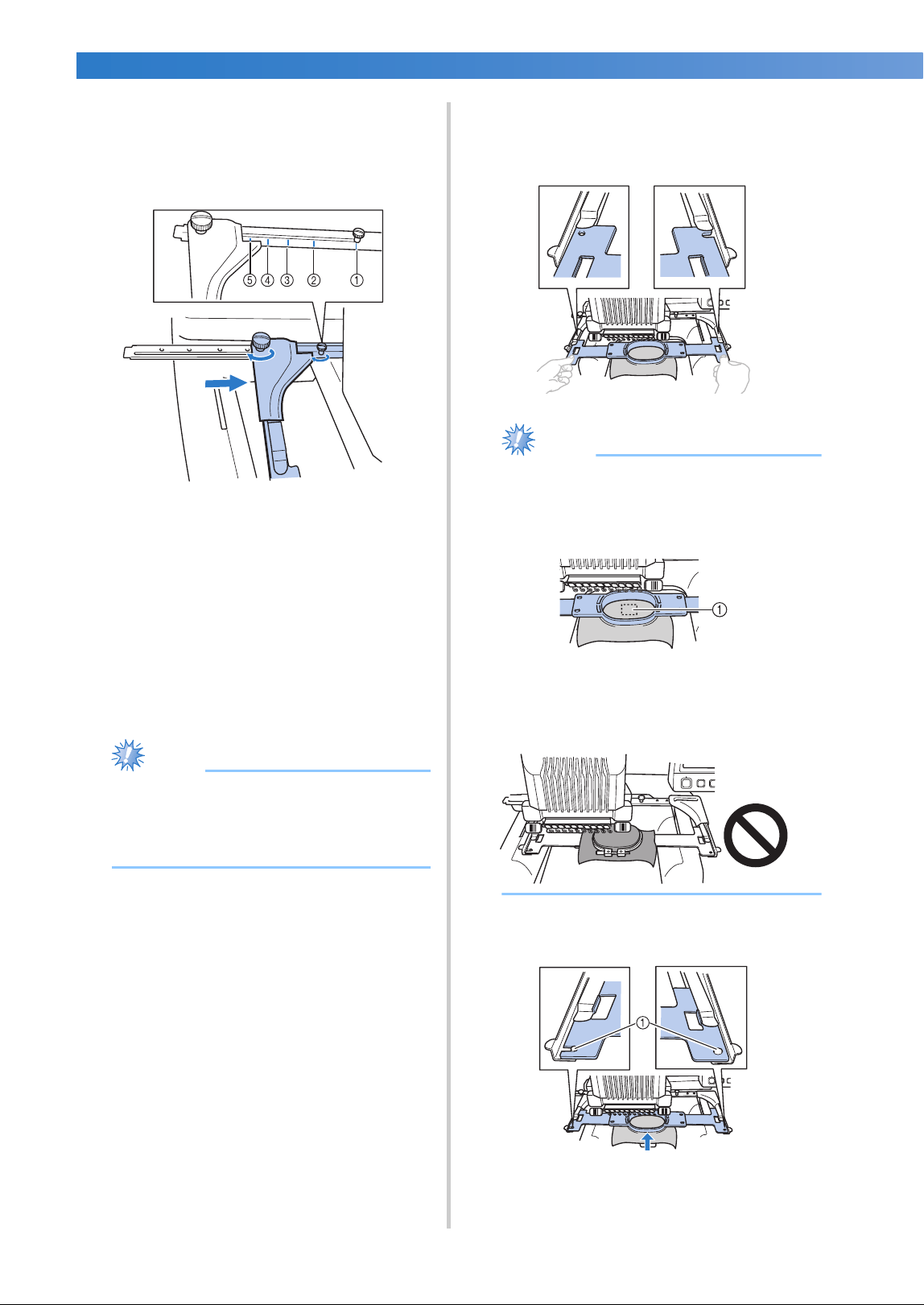 ⑤ ④ ③ ② ①

①

①