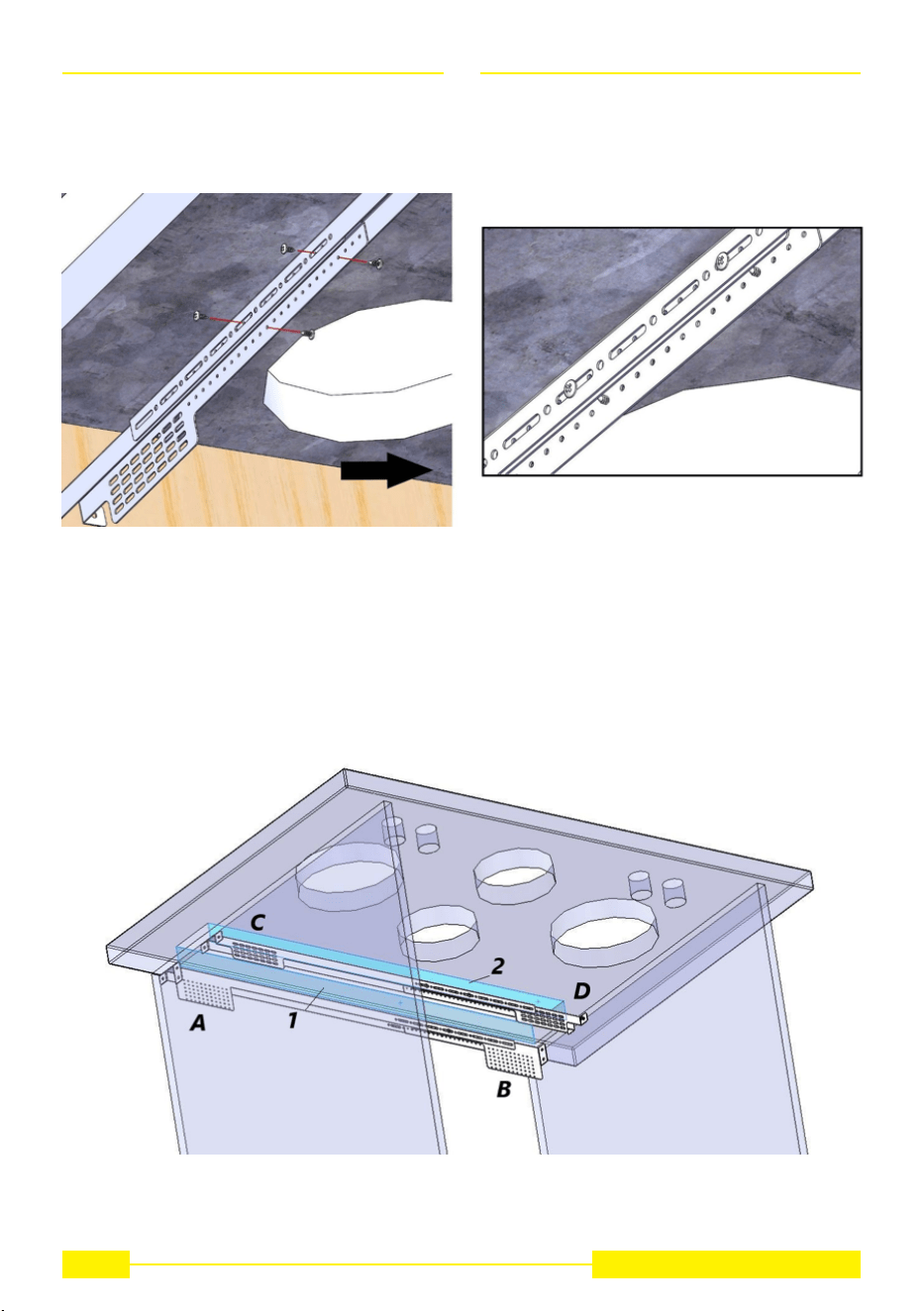 C
2
D
A
1
B