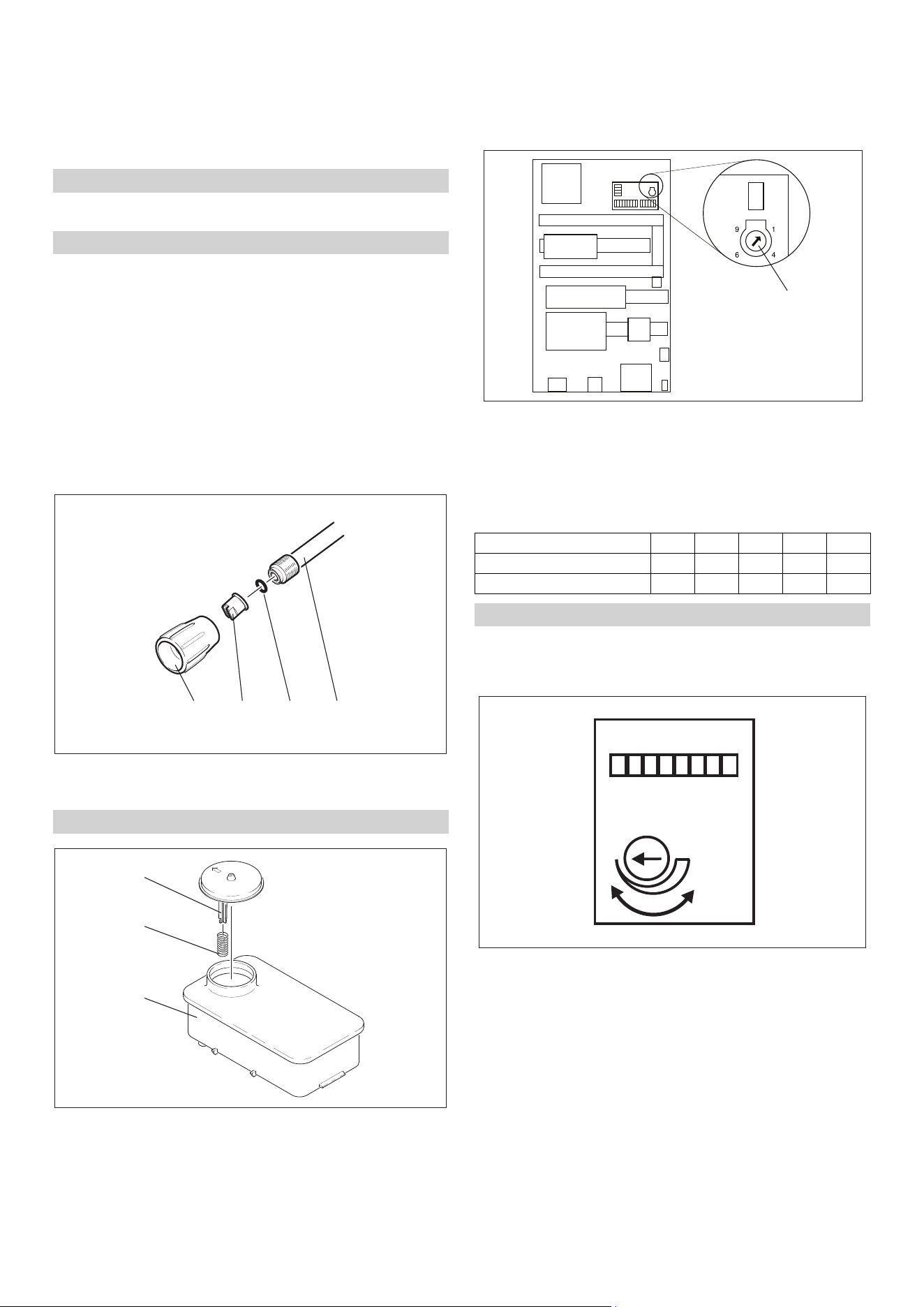 9
1
6
4