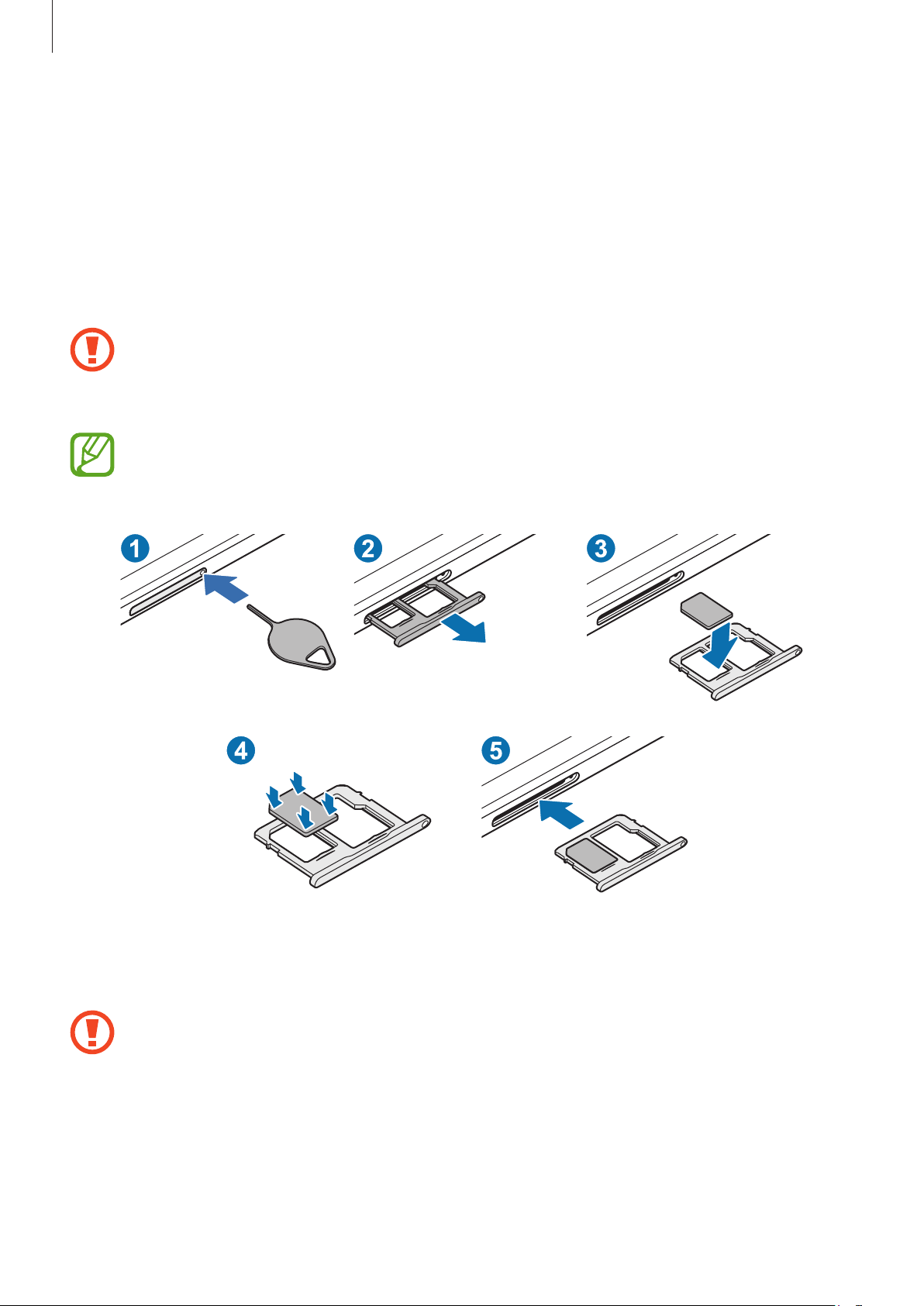 1

2

3

4

5