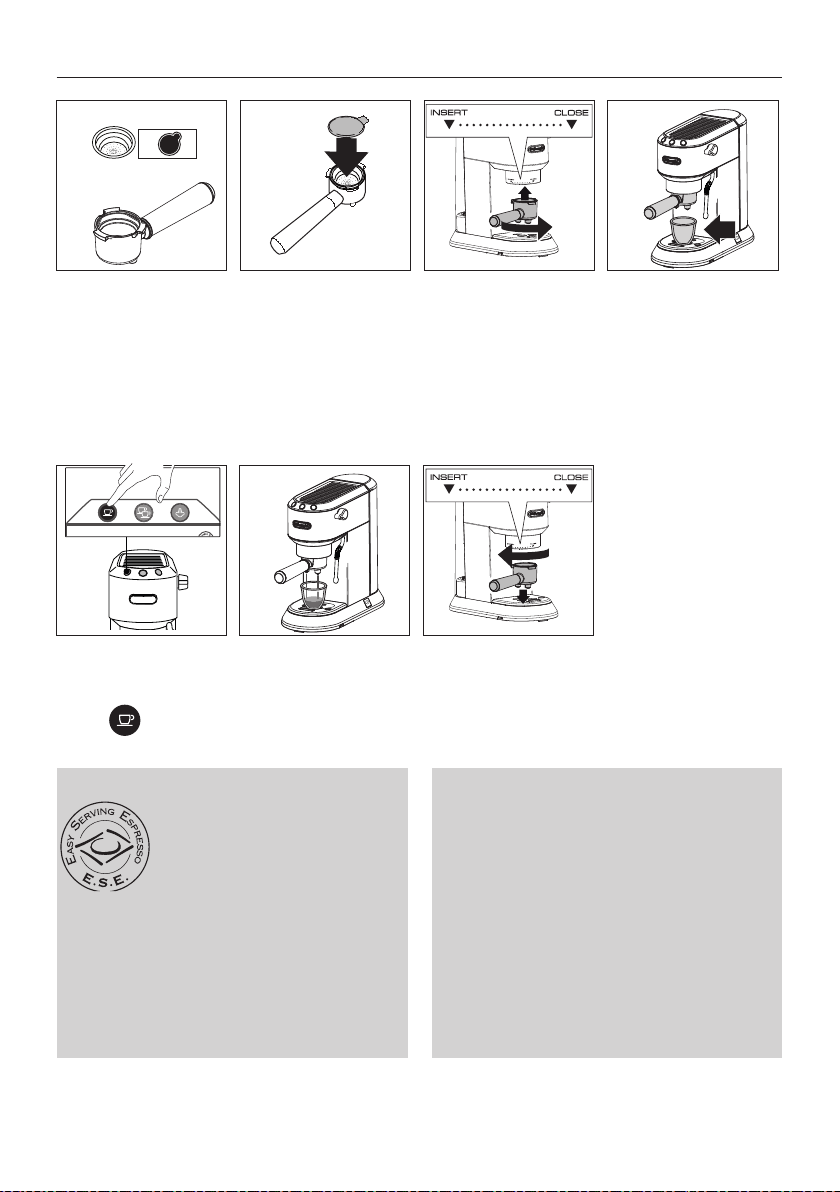 INSERT CLOSE

INSERT CLOSE

EASY SERVING ESPRESSO
E.S.E.