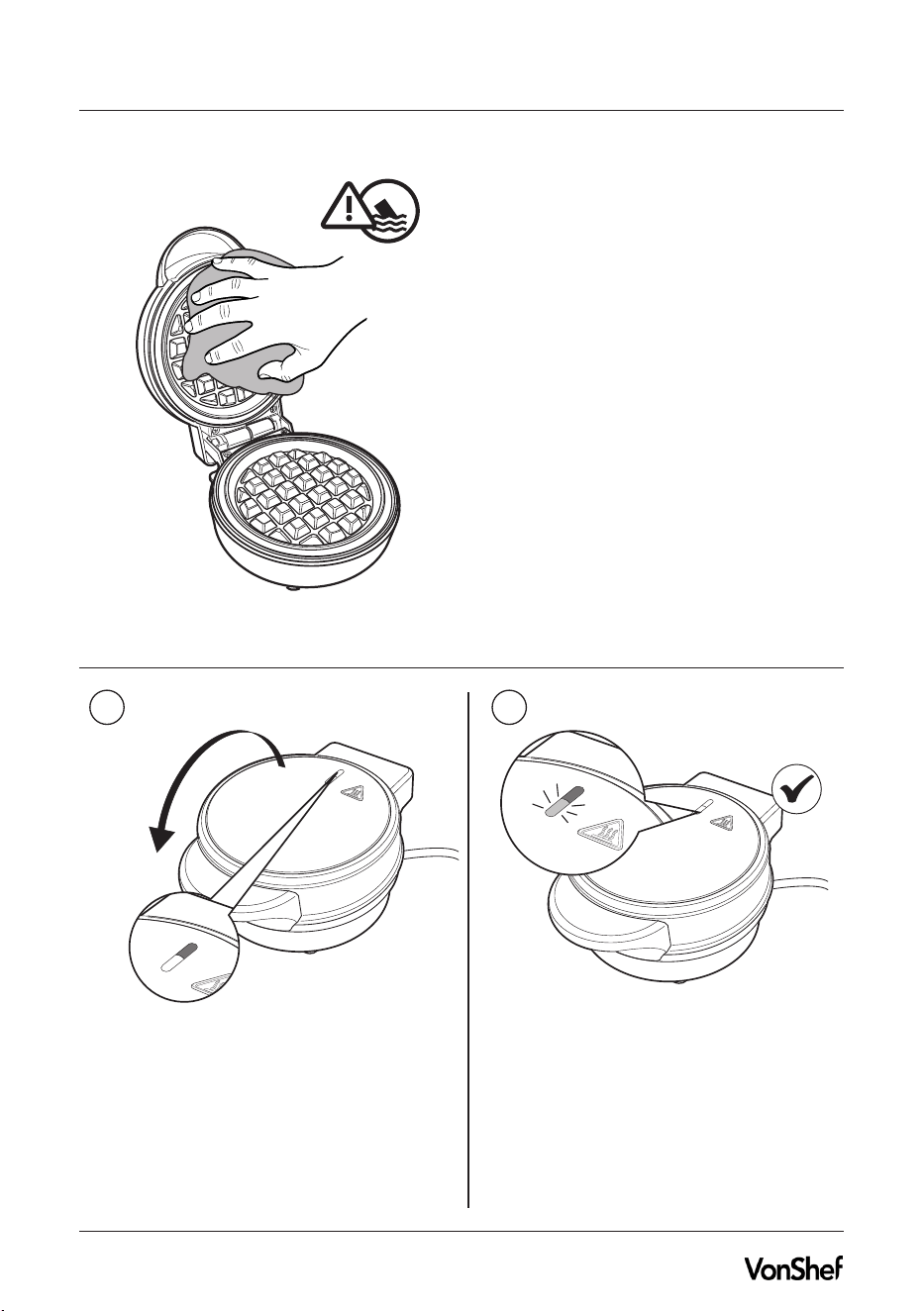 VonShef