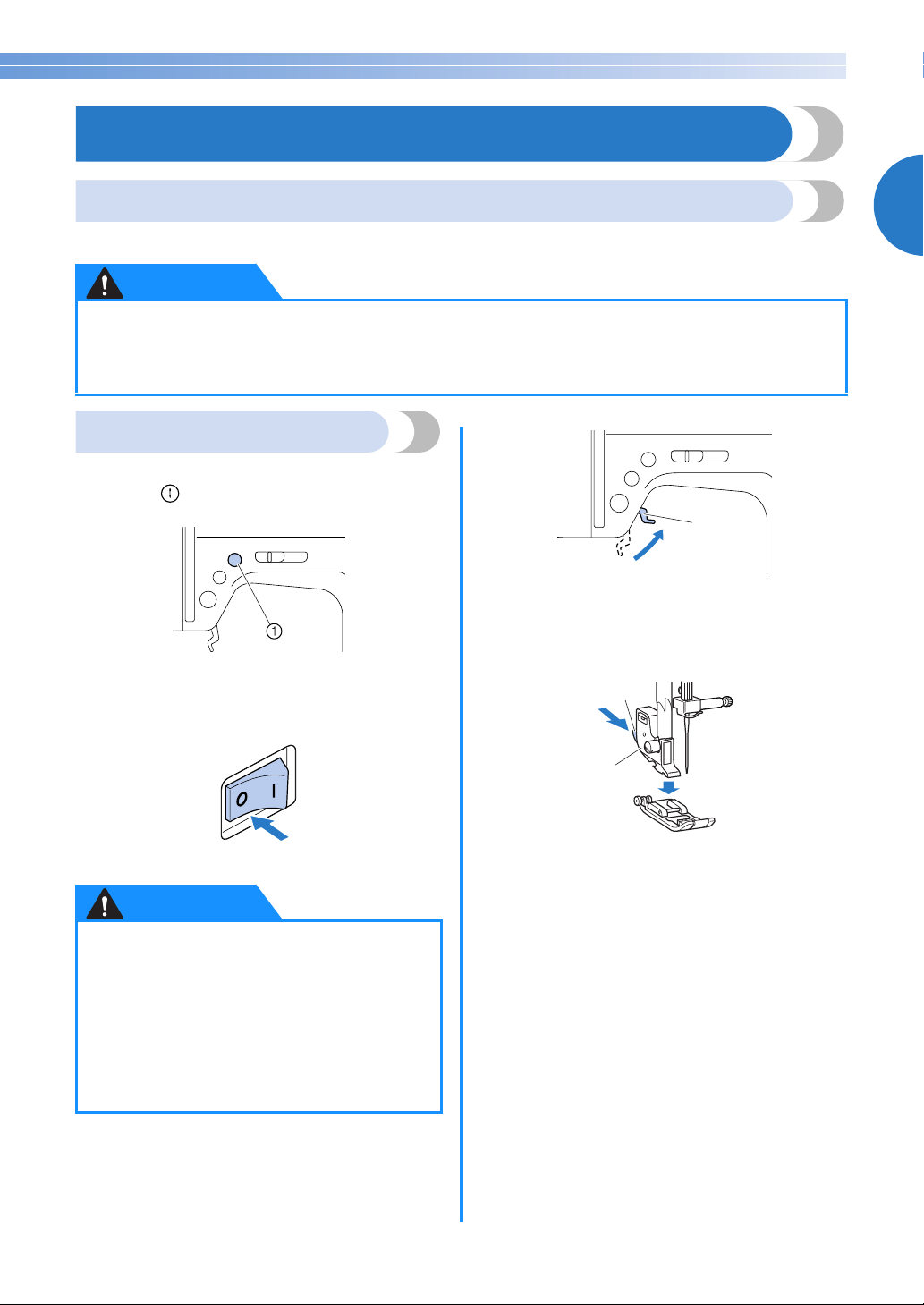 ①

O I