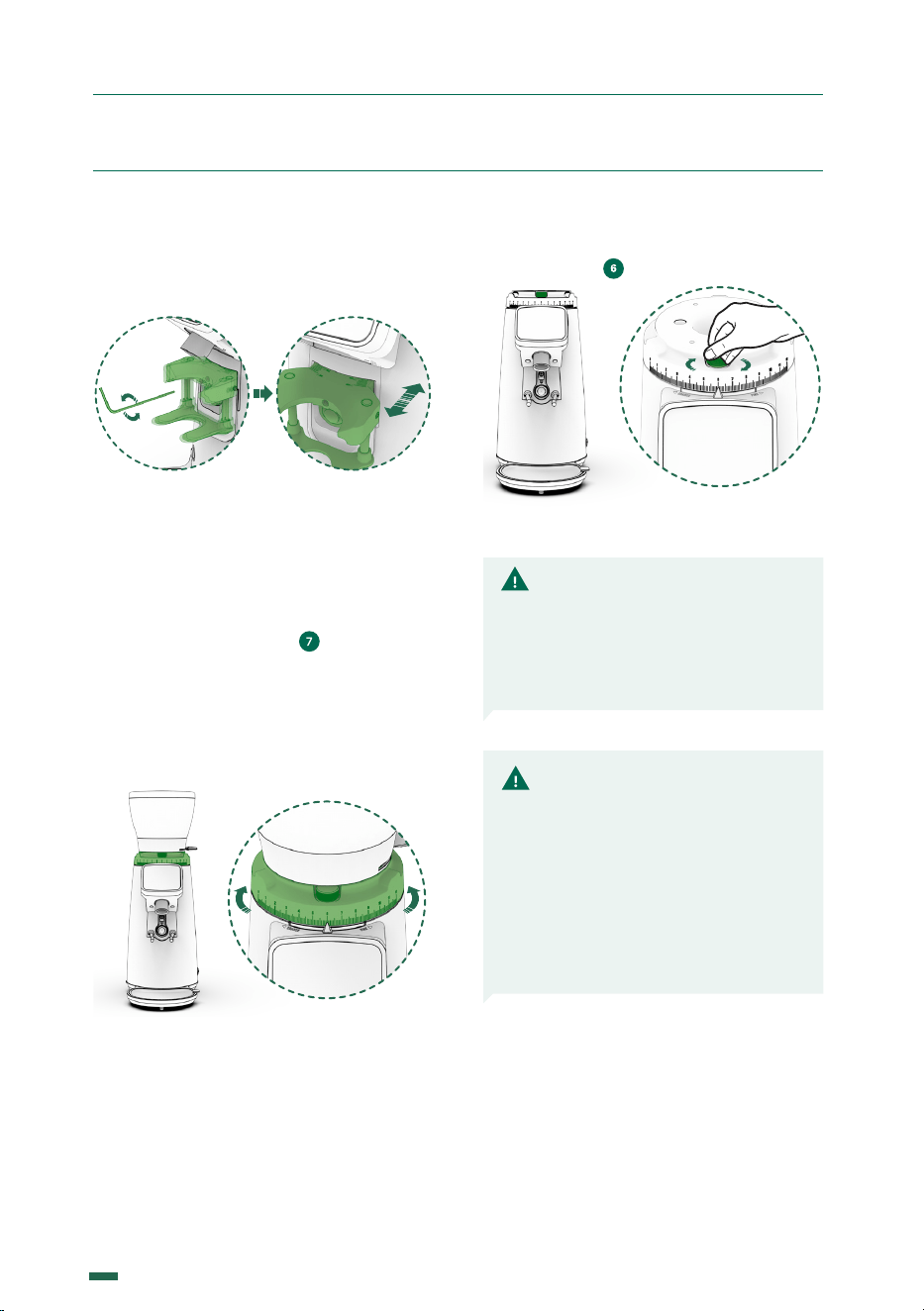 6

7