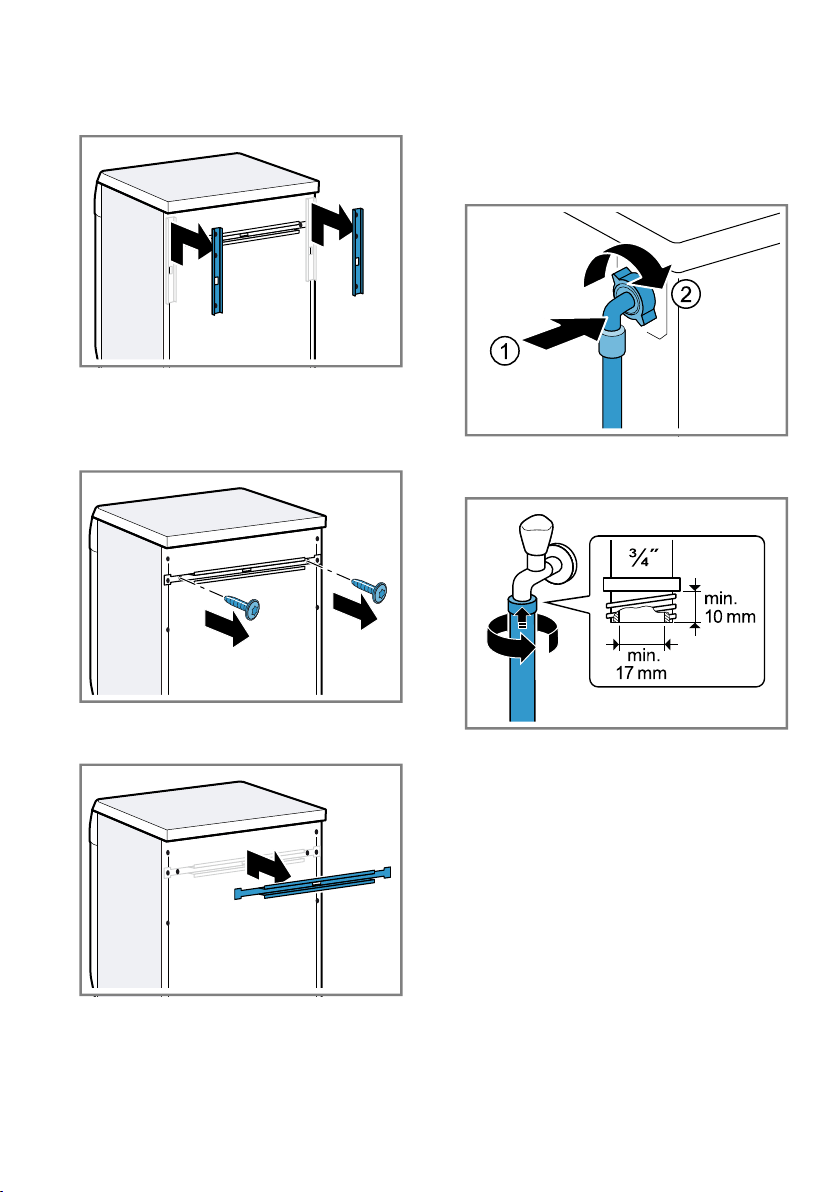 1

2

$\frac{3}{4}''$

min. 10 mm

min. 17 mm