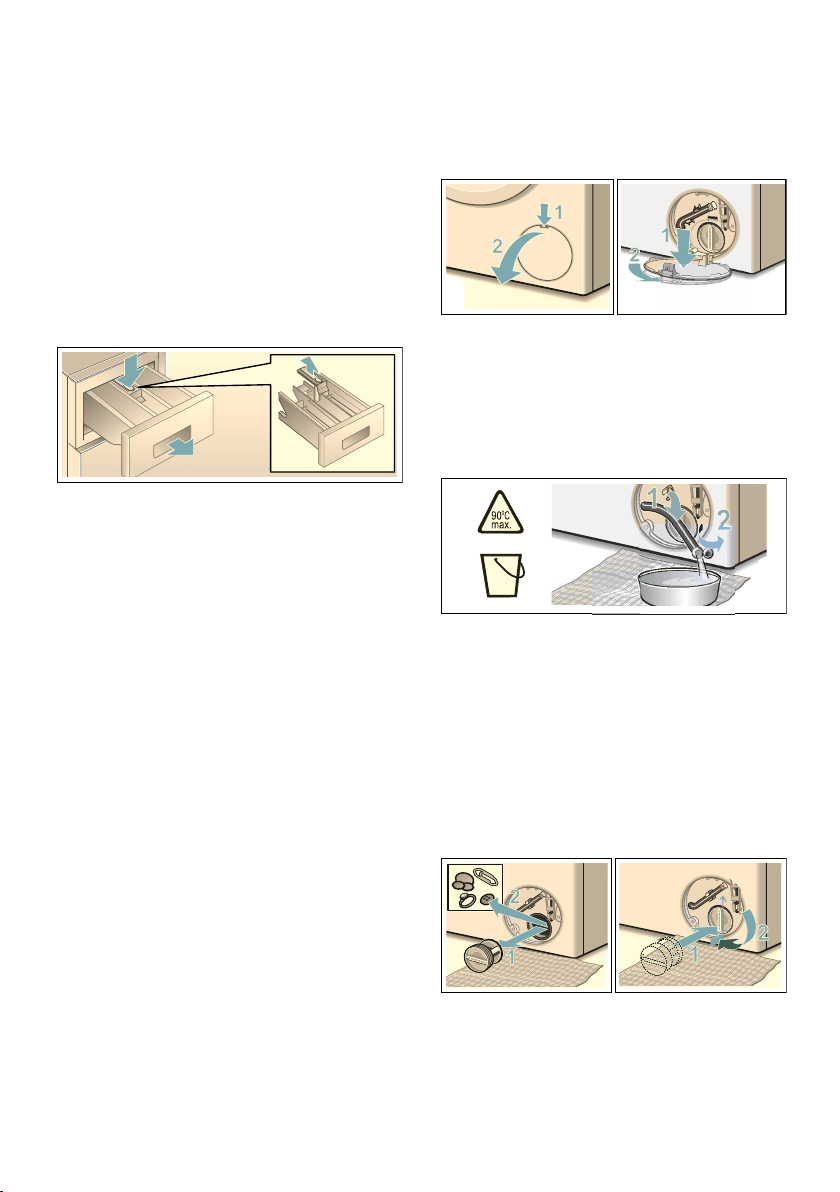 1
2

1
2

90°C
max.

1
2

2
1

1
2