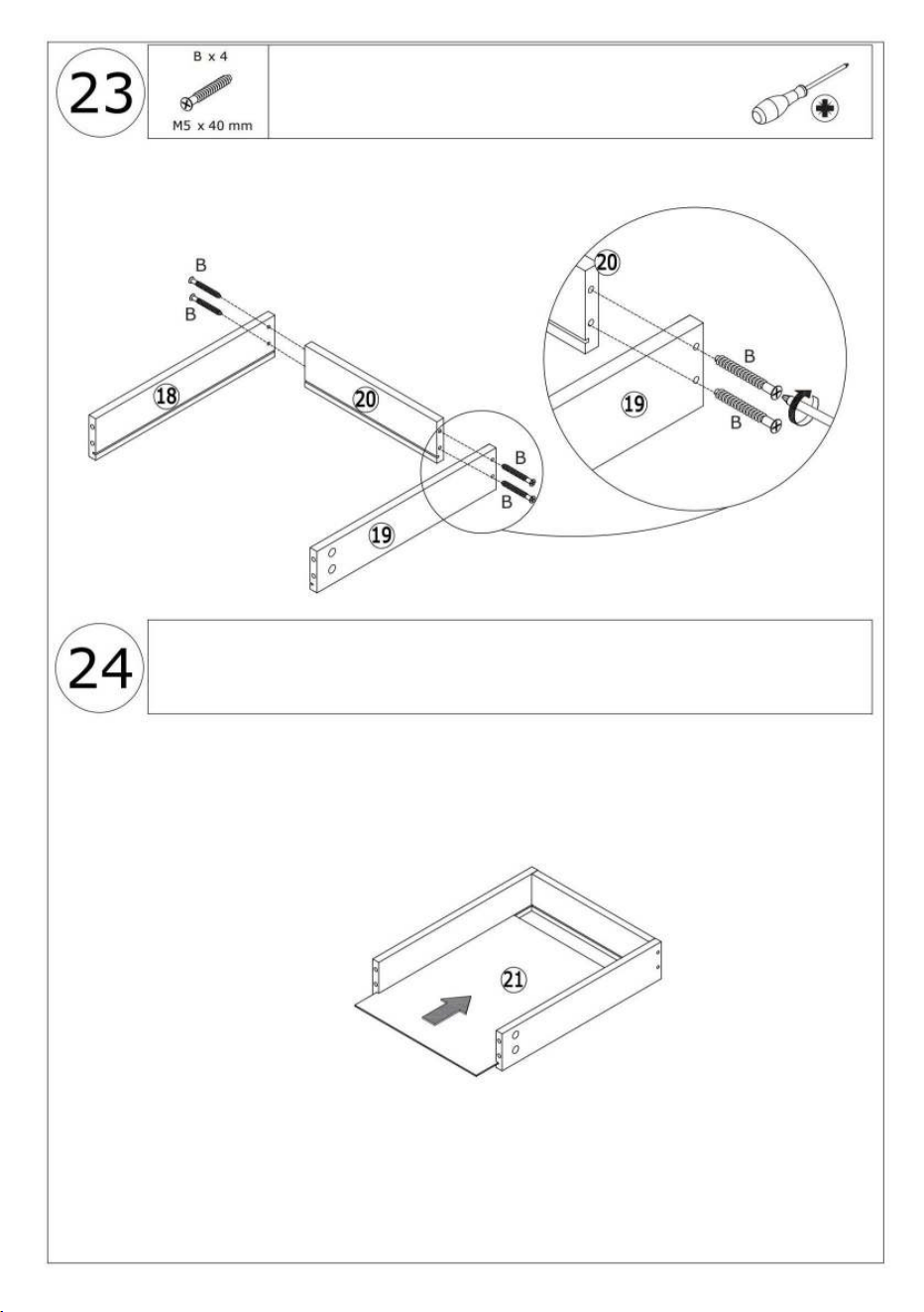 23

B x 4

M5 x 40 mm

B
B
18
20
B
B
19

20
B
19
B

24

21