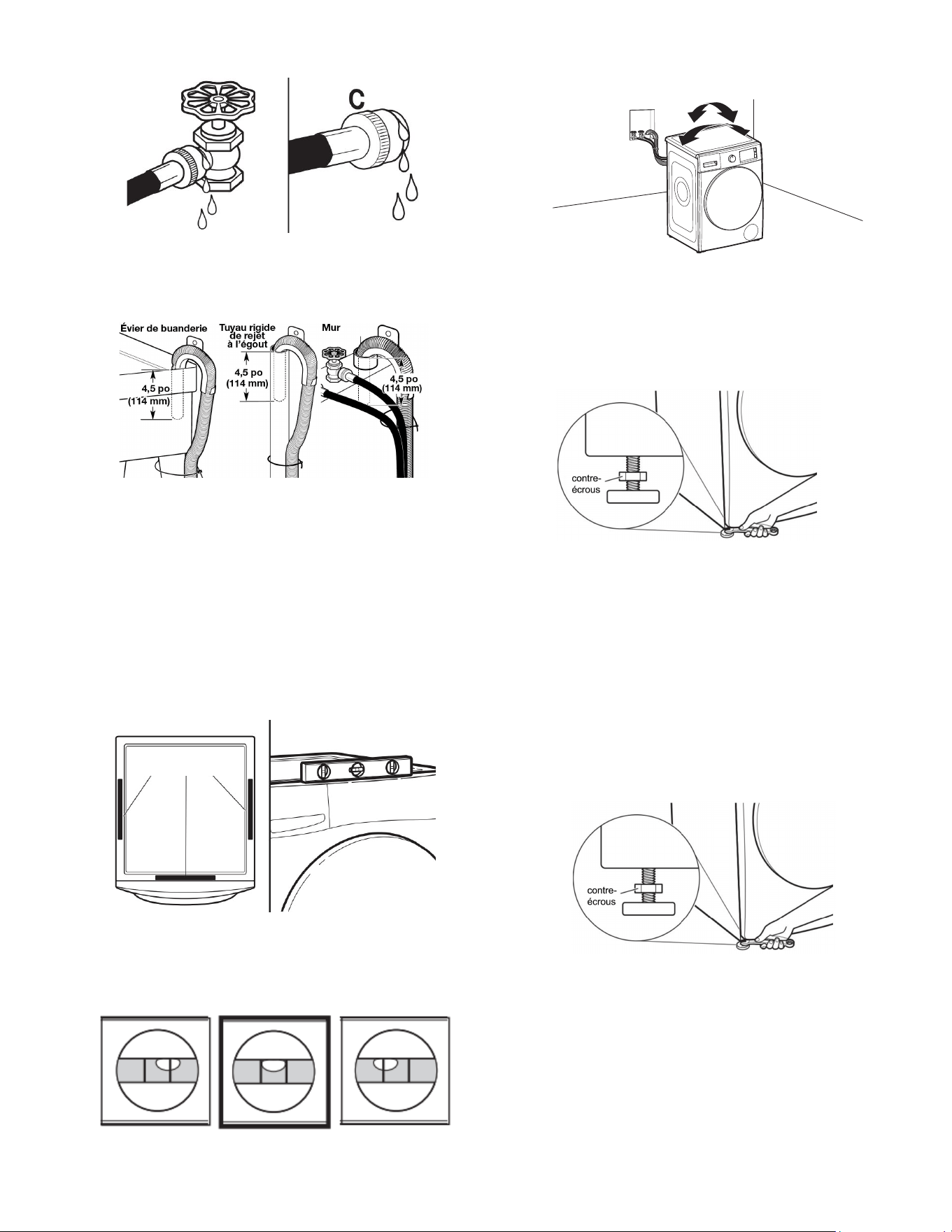 C

Évier de buanderie

4,5 po
(114 mm)

Tuyau rigide de rejet à l'égout

4,5 po
(114 mm)

Mur

4,5 po
(114 mm)

contre-écrous

contre-écrous