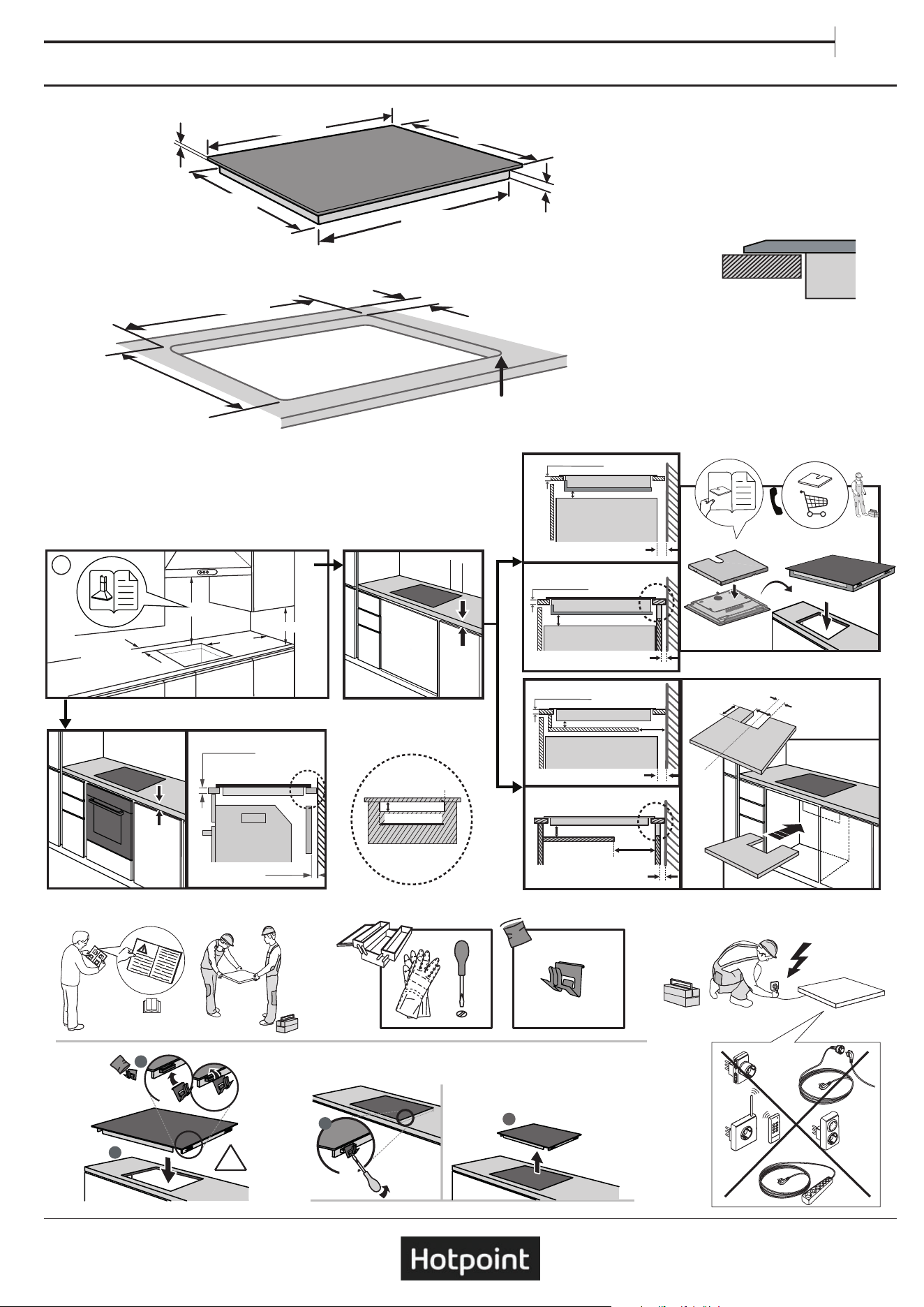 Hotpoint