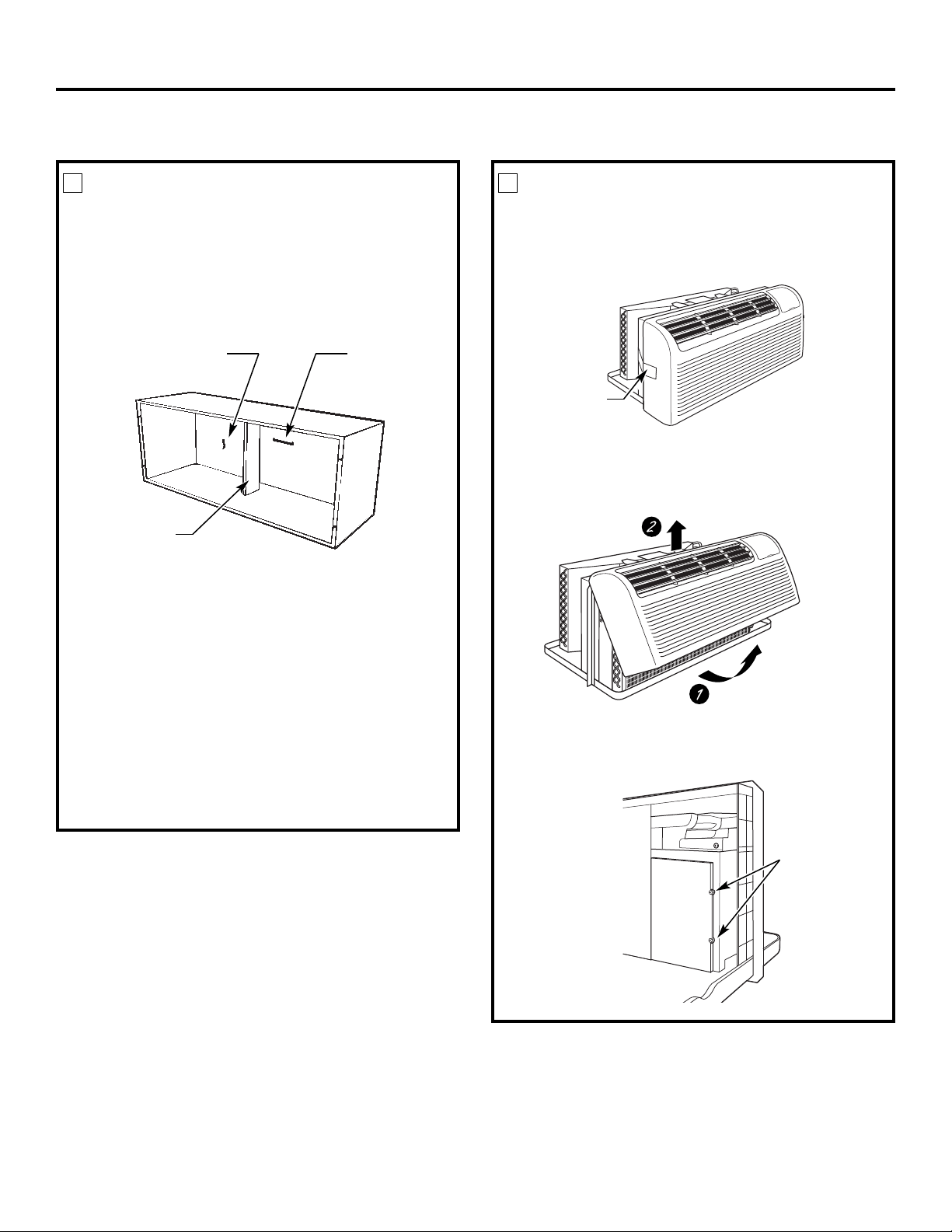 2

1