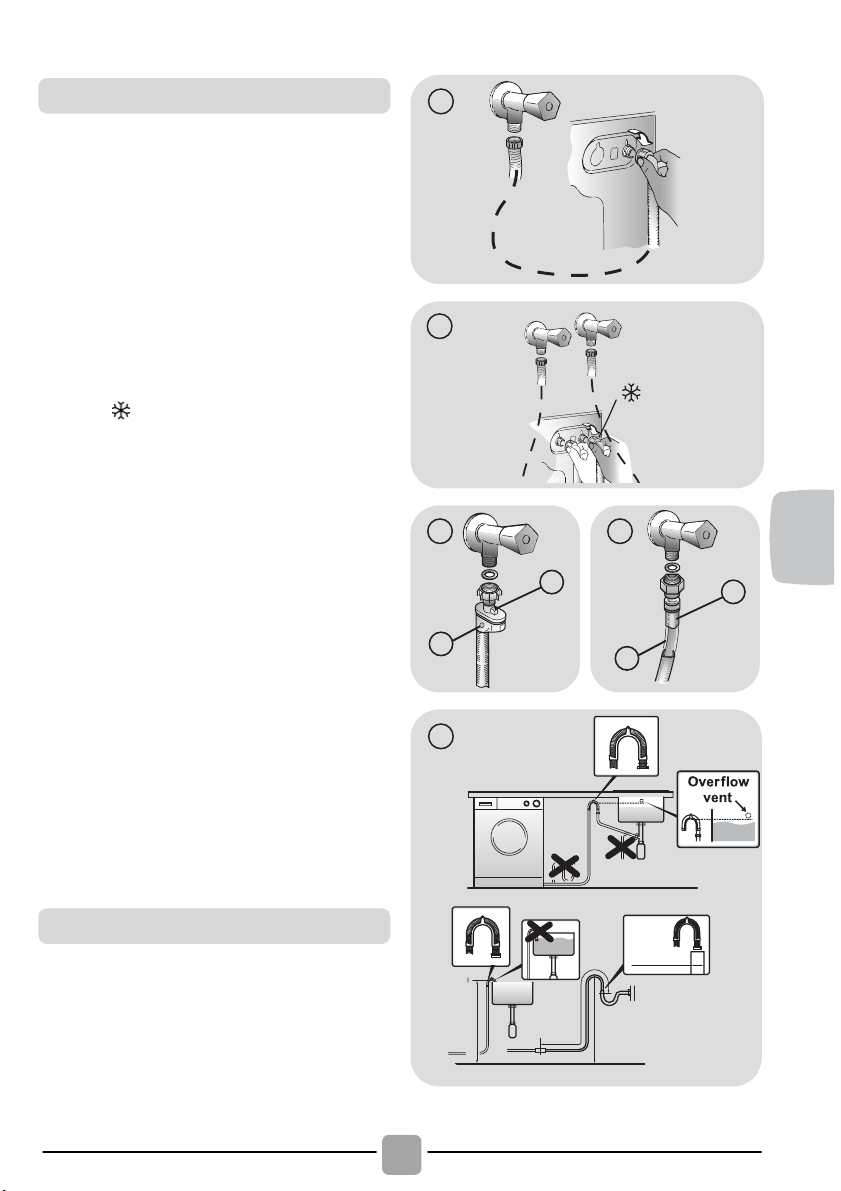 Overflow vent